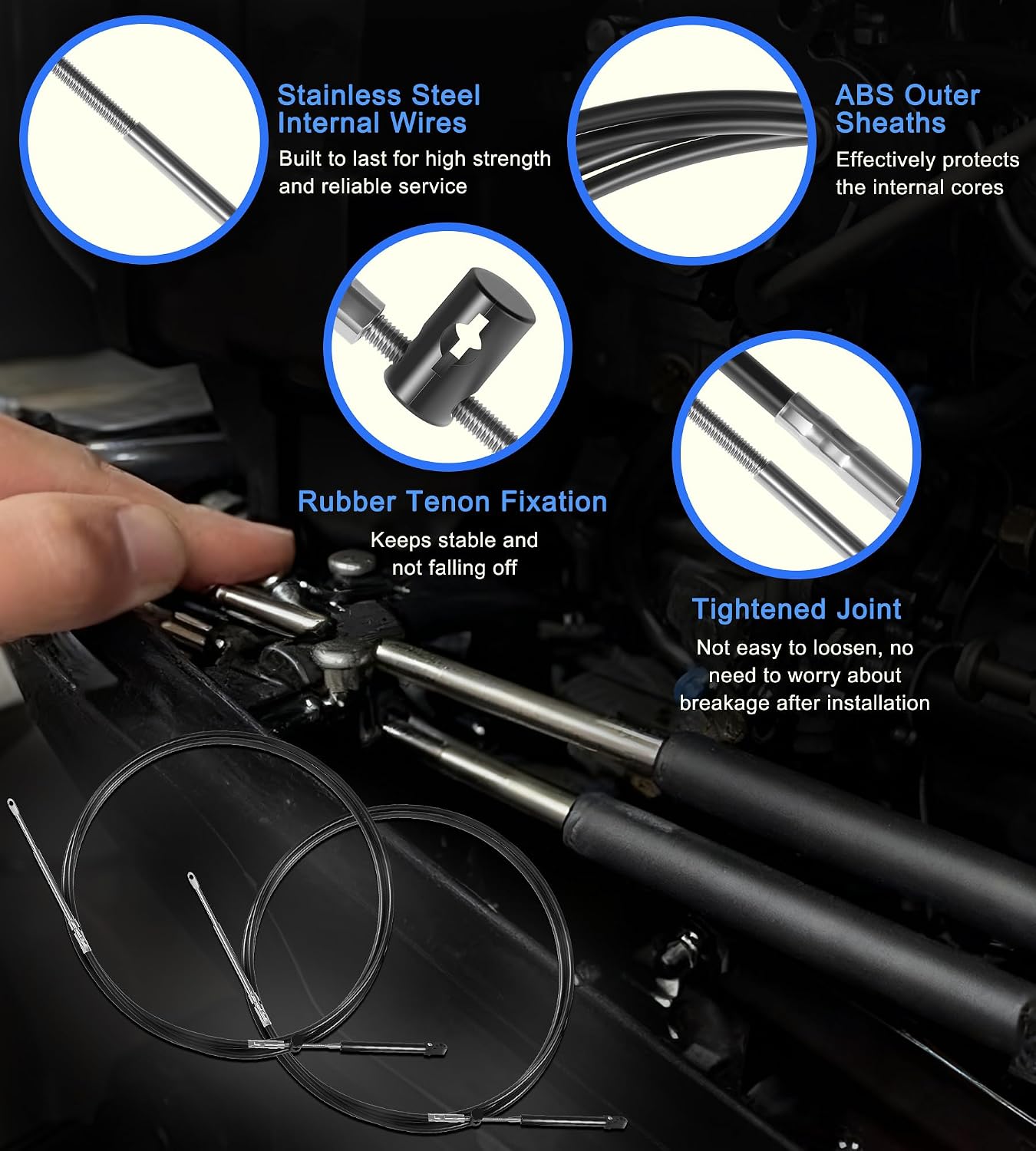 Stainless Steel Internal Wires
Built to last for high strength and reliable service

ABS Outer Sheaths
Effectively protects the internal cores

Rubber Tenon Fixation
Keeps stable and not falling off

Tightened Joint
Not easy to loosen, no need to worry about breakage after installation