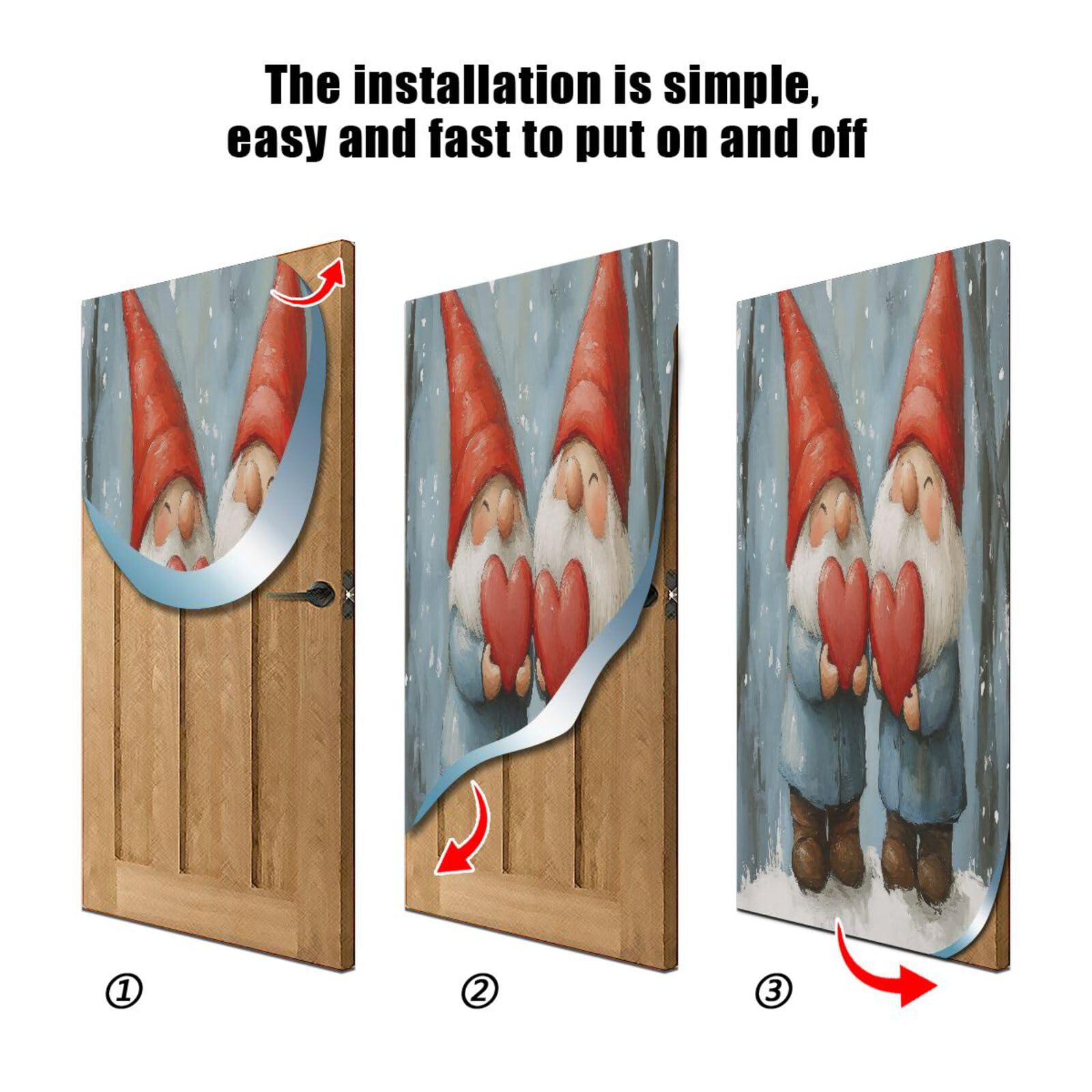 The installation is simple, easy and fast to put on and off

①

②

③