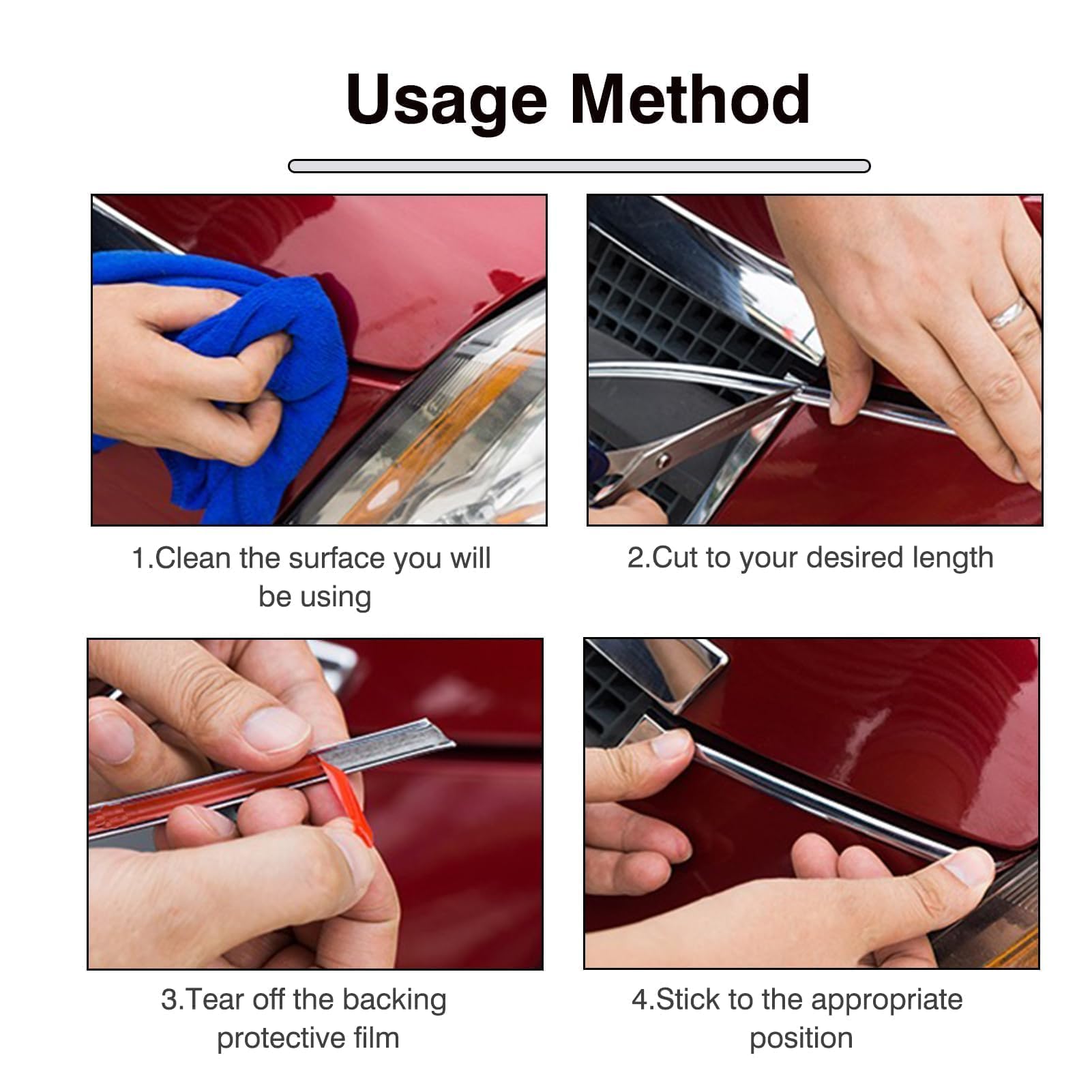 Usage Method

1.Clean the surface you will be using

2.Cut to your desired length

3.Tear off the backing protective film

4.Stick to the appropriate position