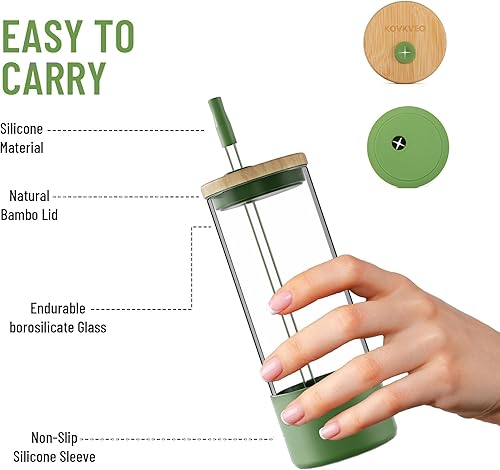 EASY TO CARRY

KOVKVEO

Silicone Material

Natural Bambo Lid

Endurable borosilicate Glass

Non-Slip Silicone Sleeve