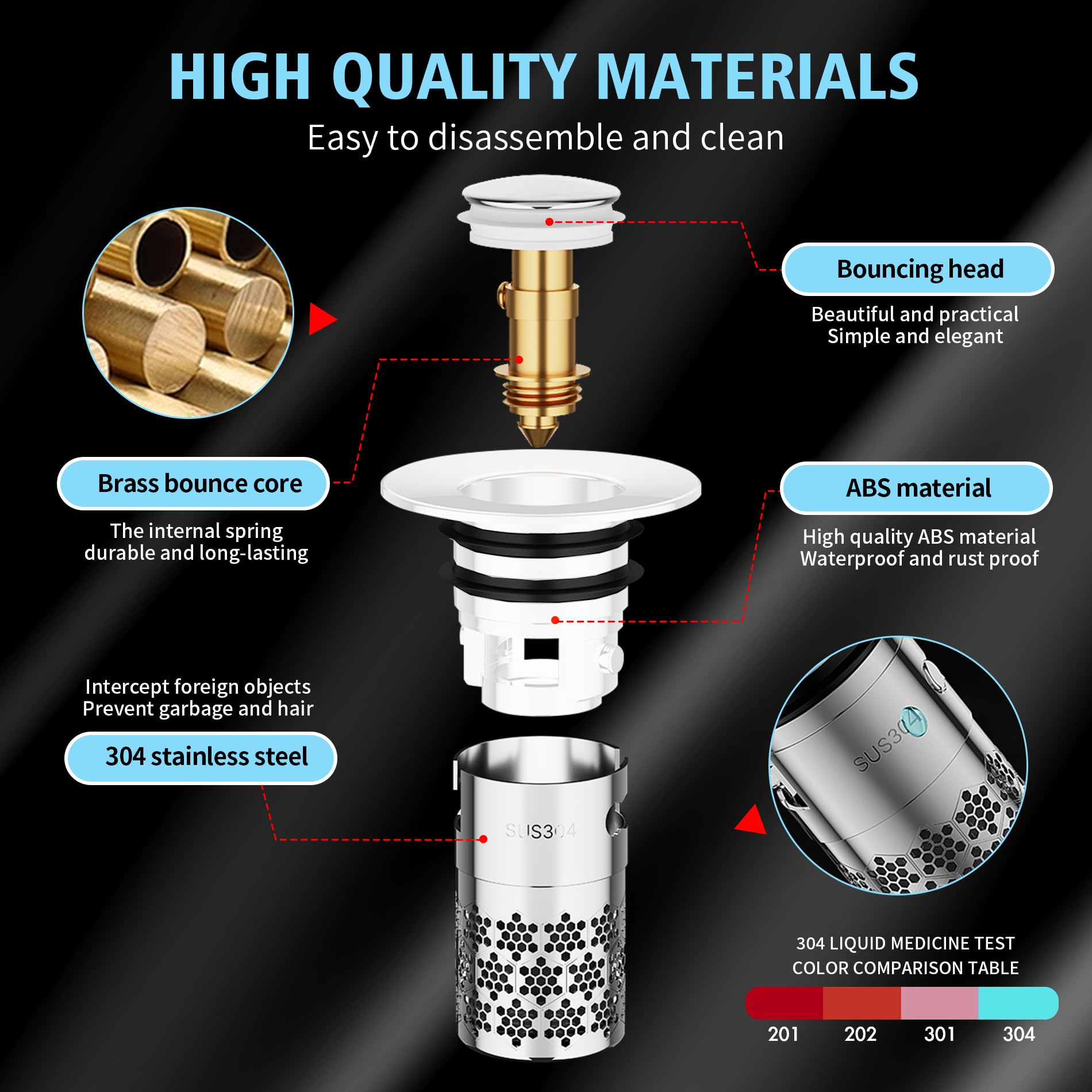 HIGH QUALITY MATERIALS
Easy to disassemble and clean

Bouncing head
Beautiful and practical
Simple and elegant

Brass bounce core
The internal spring
durable and long-lasting

ABS material
High quality ABS material
Waterproof and rust proof

Intercept foreign objects
Prevent garbage and hair
304 stainless steel

SUS304

SUS304

304 LIQUID MEDICINE TEST
COLOR COMPARISON TABLE

201 202 301 304