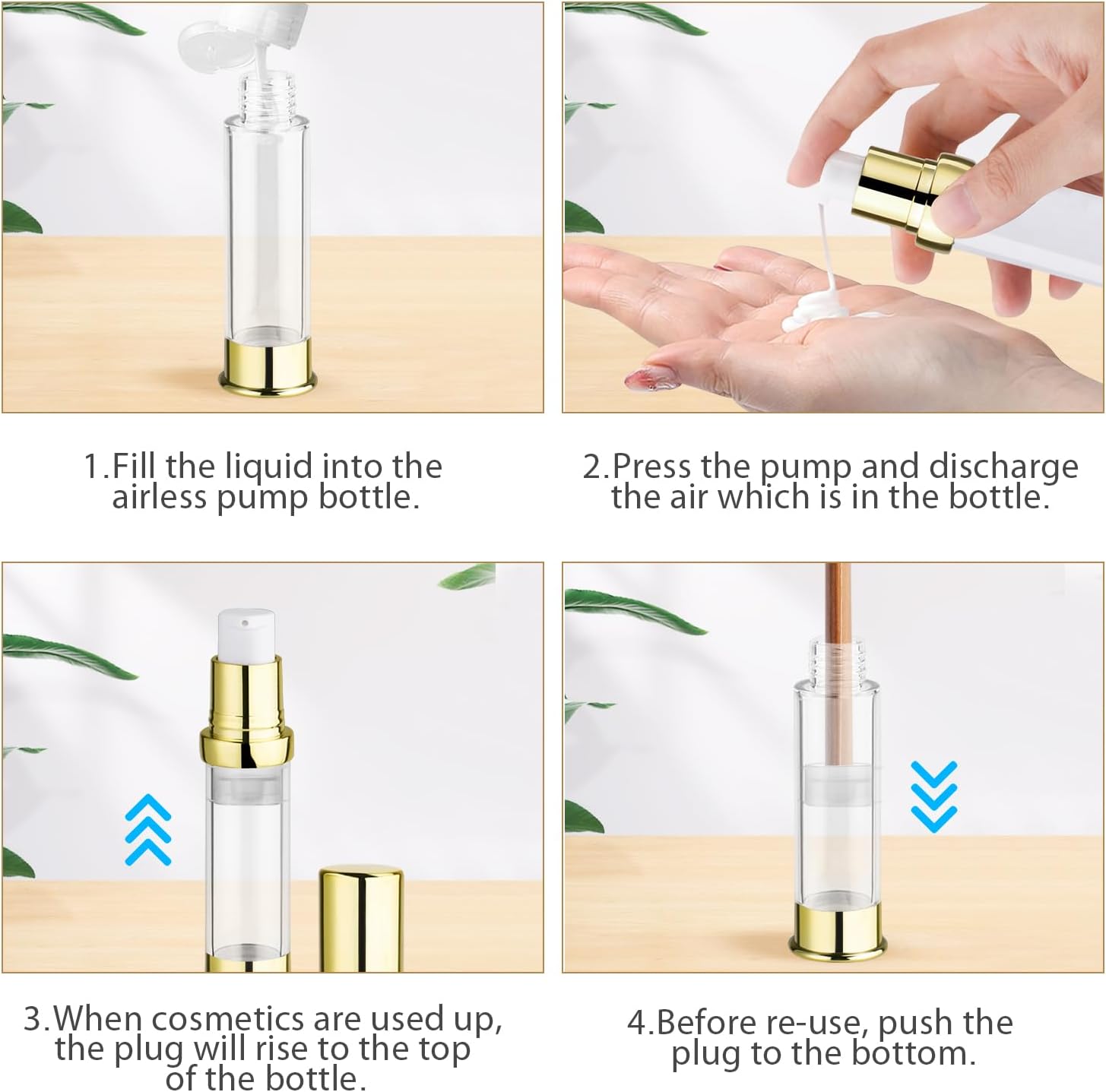 1.Fill the liquid into the airless pump bottle.

2.Press the pump and discharge the air which is in the bottle.

3.When cosmetics are used up, the plug will rise to the top of the bottle.

4.Before re-use, push the plug to the bottom.