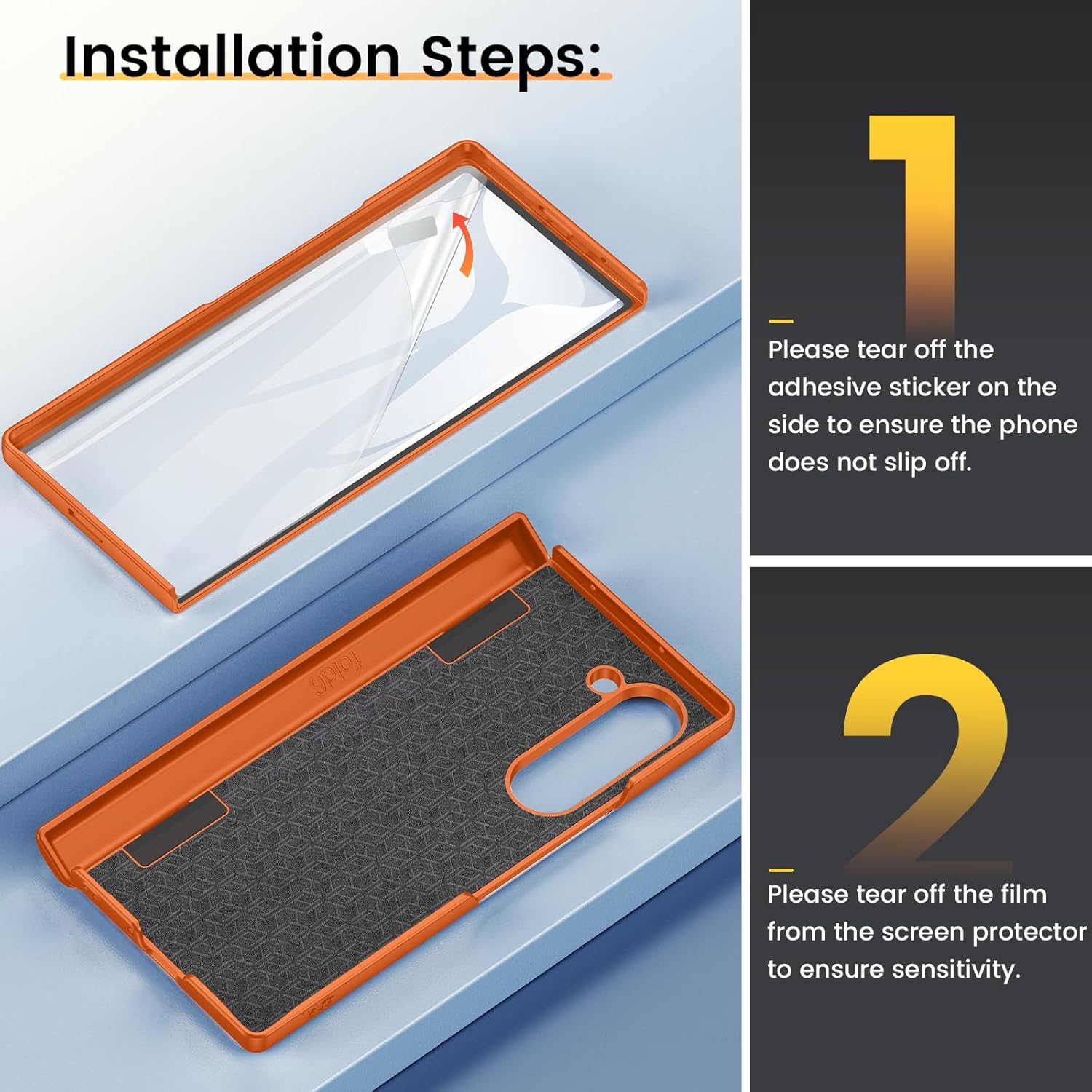 Installation Steps:

fold6

1

Please tear off the adhesive sticker on the side to ensure the phone does not slip off.

2

Please tear off the film from the screen protector to ensure sensitivity.