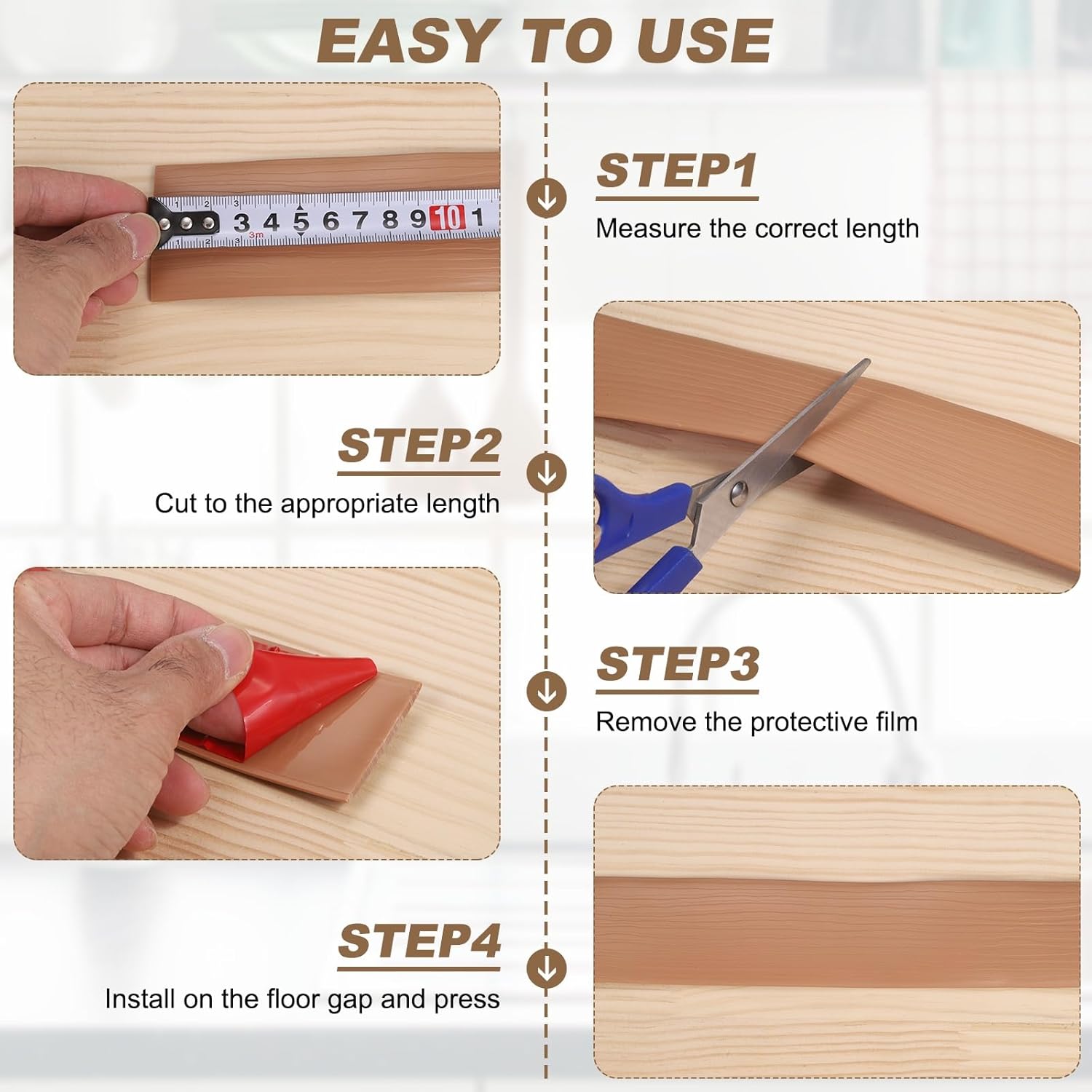 EASY TO USE

3 4 5 6 7 8 9 10 1
3m

STEP1
Measure the correct length

STEP2
Cut to the appropriate length

STEP3
Remove the protective film

STEP4
Install on the floor gap and press