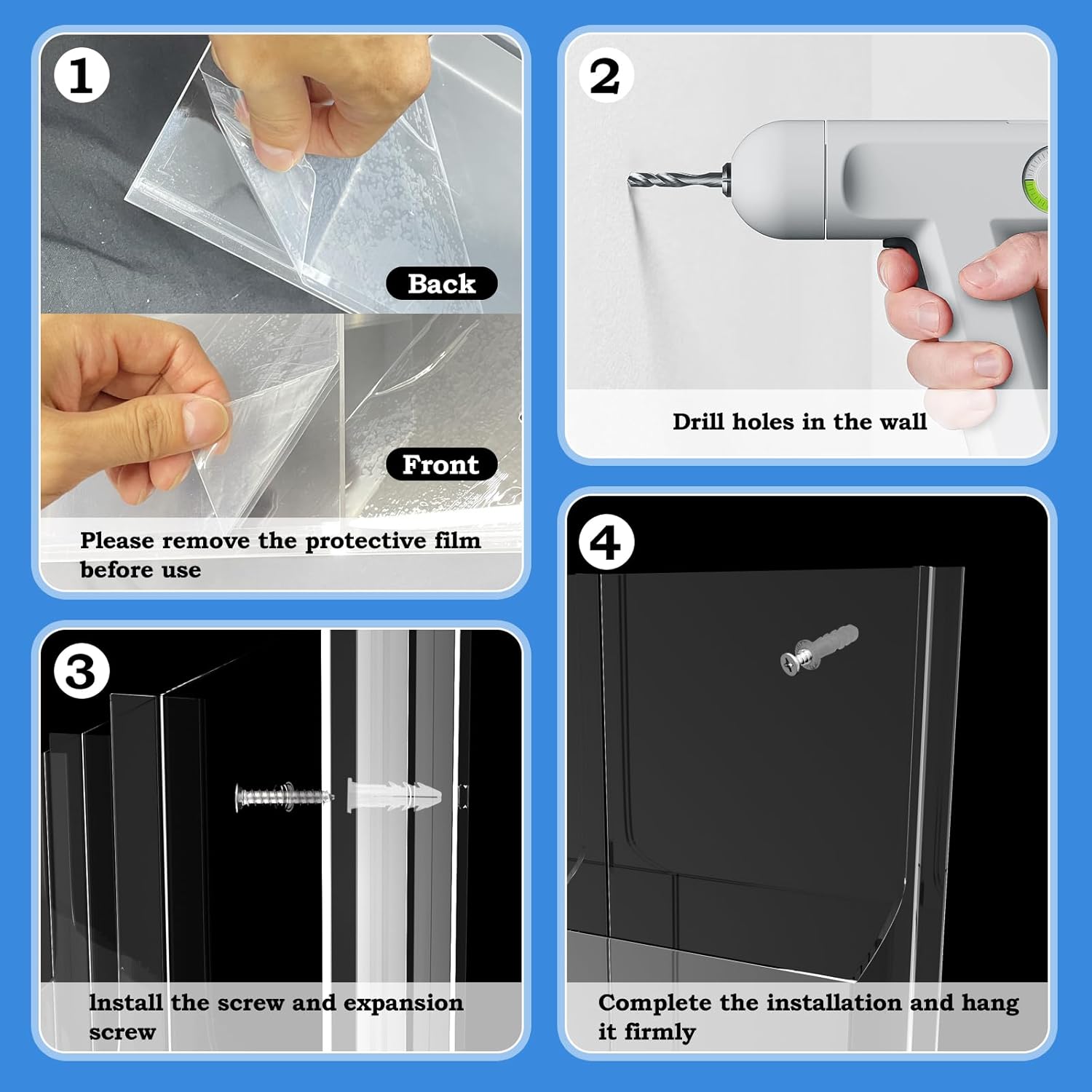 1

Back

Front

Please remove the protective film before use

2

Drill holes in the wall

3

Install the screw and expansion screw

4

Complete the installation and hang it firmly