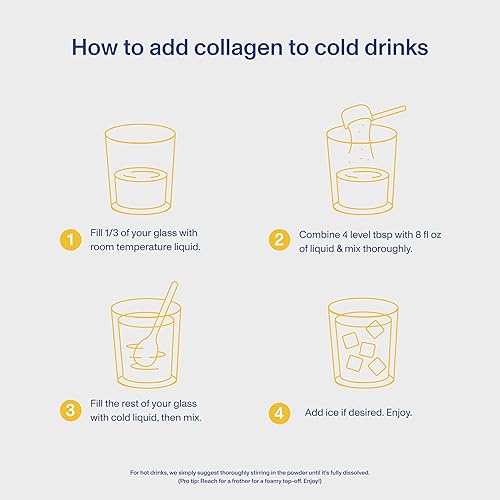 How to add collagen to cold drinks

1 Fill 1/3 of your glass with room temperature liquid.

2 Combine 4 level tbsp with 8 fl oz of liquid & mix thoroughly.

3 Fill the rest of your glass with cold liquid, then mix.

4 Add ice if desired. Enjoy.

For hot drinks, we simply suggest thoroughly stirring in the powder until it's fully dissolved. (Pro tip: Reach for a frother for a foamy top-off. Enjoy!)