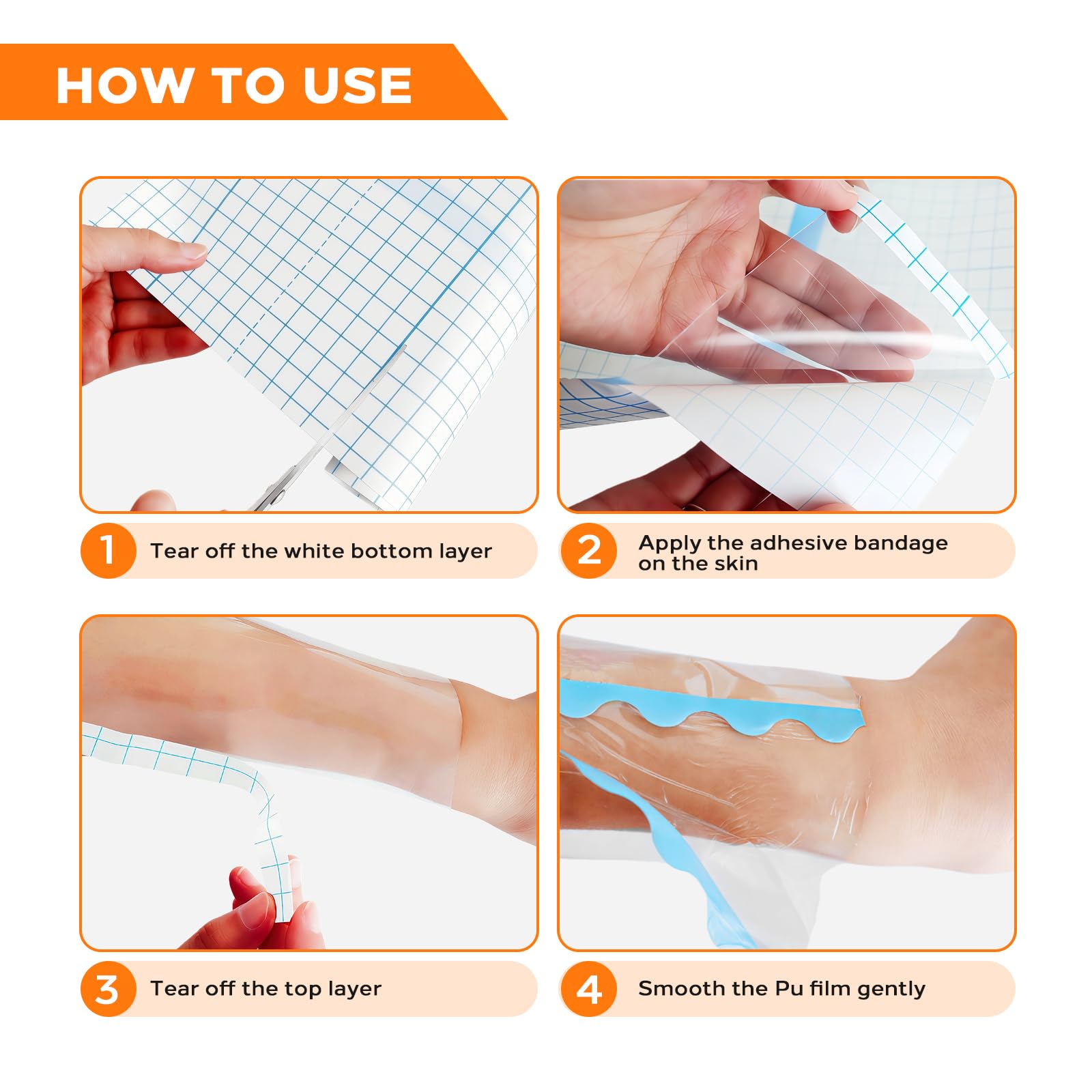 HOW TO USE

1 Tear off the white bottom layer

2 Apply the adhesive bandage on the skin

3 Tear off the top layer

4 Smooth the Pu film gently