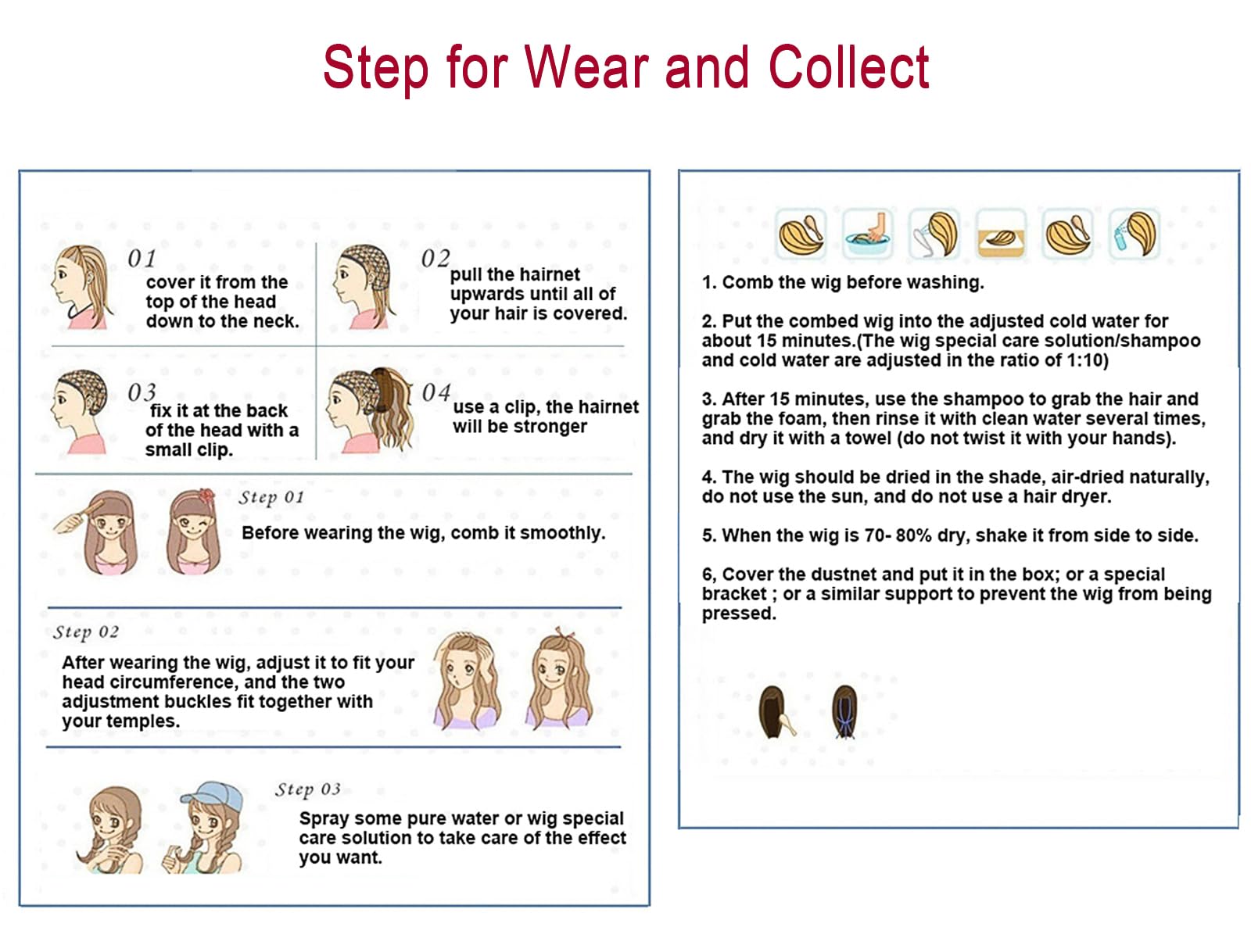 Step for Wear and Collect

01
cover it from the top of the head down to the neck.

02
pull the hairnet upwards until all of your hair is covered.

03
fix it at the back of the head with a small clip.

04
use a clip, the hairnet will be stronger

Step 01
Before wearing the wig, comb it smoothly.

Step 02
After wearing the wig, adjust it to fit your head circumference, and the two adjustment buckles fit together with your temples.

Step 03
Spray some pure water or wig special care solution to take care of the effect you want.

1. Comb the wig before washing.

2. Put the combed wig into the adjusted cold water for about 15 minutes.(The wig special care solution/shampoo and cold water are adjusted in the ratio of 1:10)

3. After 15 minutes, use the shampoo to grab the hair and grab the foam, then rinse it with clean water several times, and dry it with a towel (do not twist it with your hands).

4. The wig should be dried in the shade, air-dried naturally, do not use the sun, and do not use a hair dryer.

5. When the wig is 70- 80% dry, shake it from side to side.

6, Cover the dustnet and put it in the box; or a special bracket ; or a similar support to prevent the wig from being pressed.