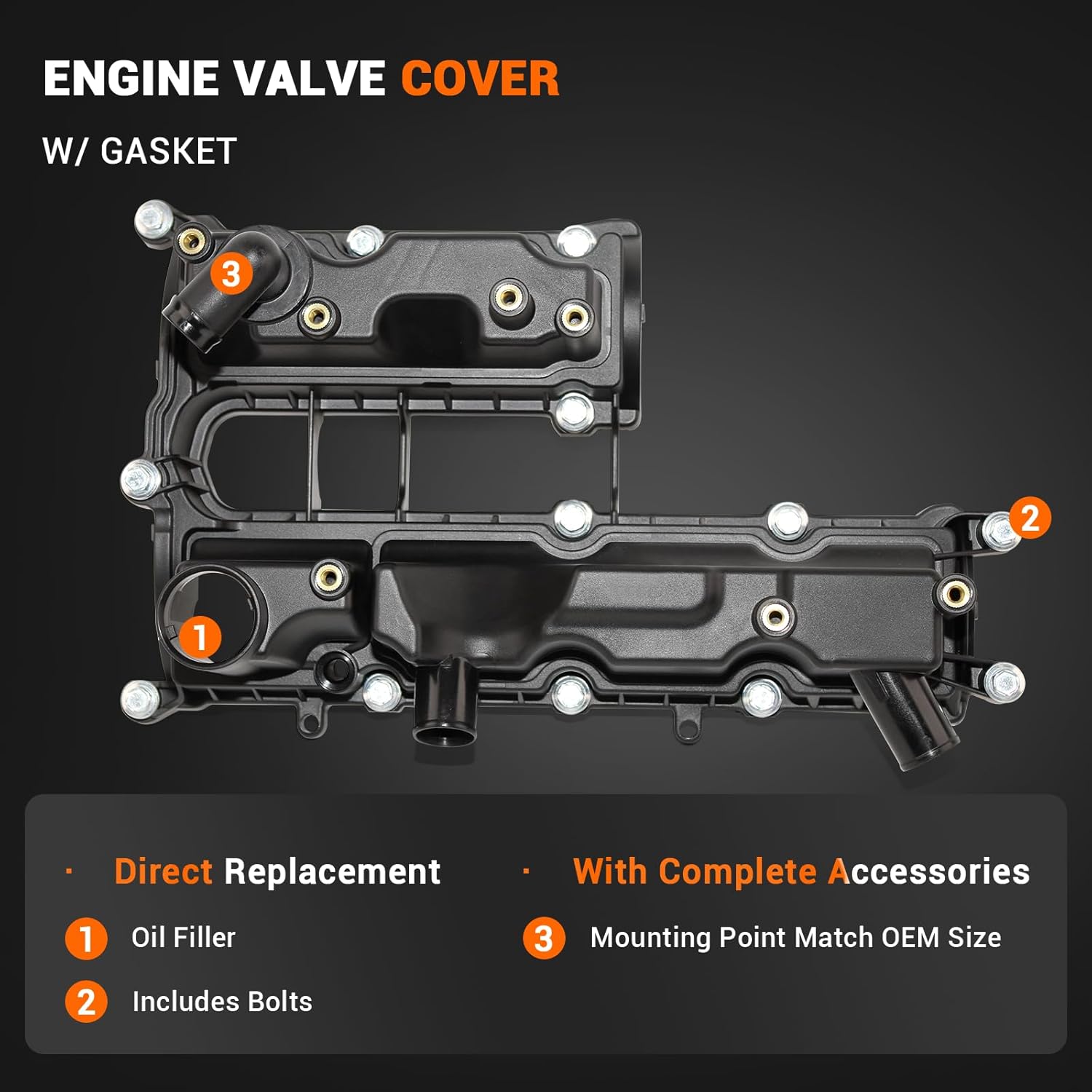 ENGINE VALVE COVER

W/ GASKET

3

2

1

· Direct Replacement

1 Oil Filler

2 Includes Bolts

· With Complete Accessories

3 Mounting Point Match OEM Size