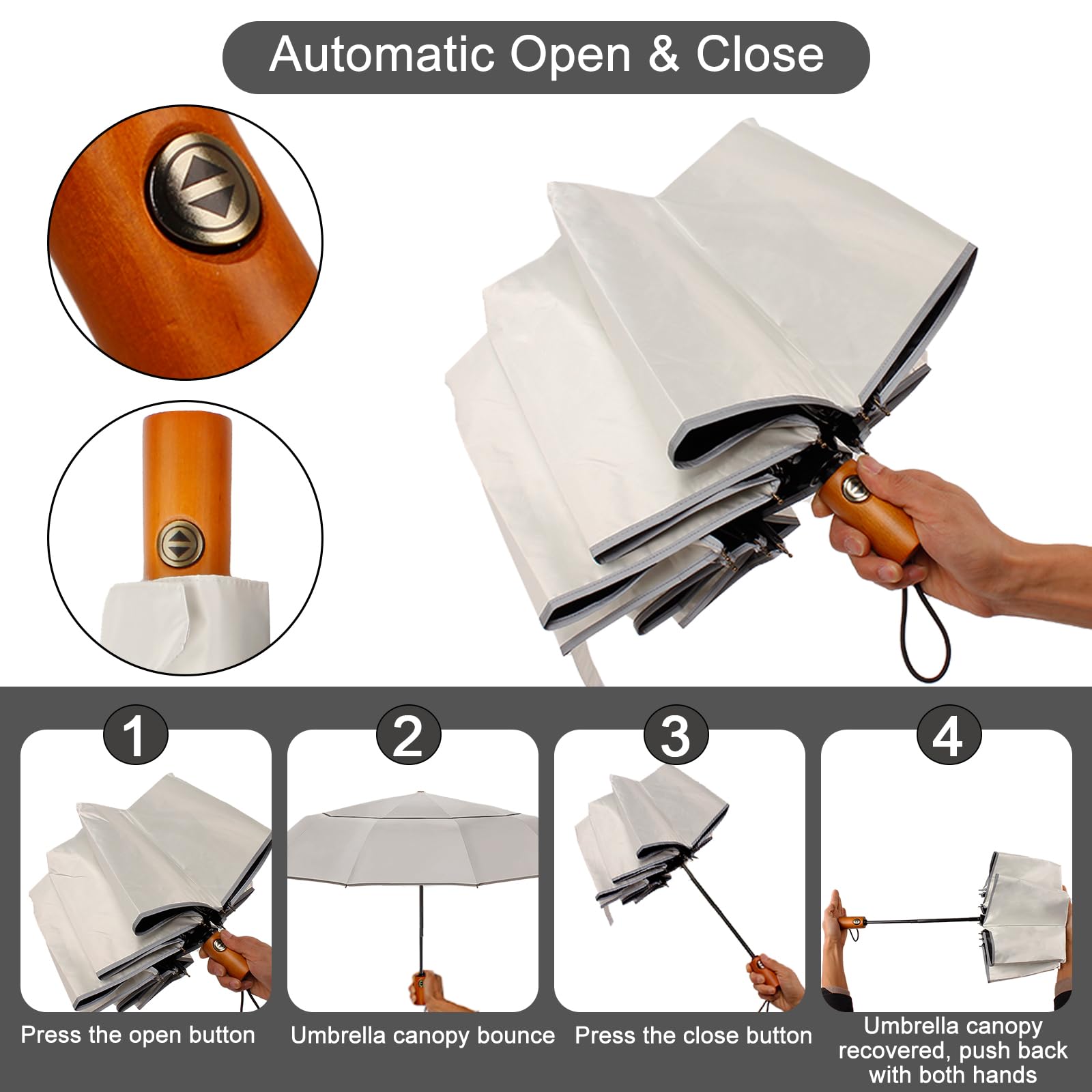 Automatic Open & Close

1

Press the open button

2

Umbrella canopy bounce

3

Press the close button

4

Umbrella canopy recovered, push back with both hands