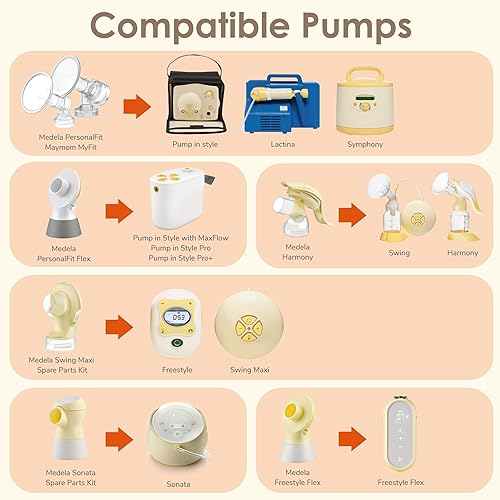 Compatible Pumps

Medela PersonalFit
Maymom MyFit

Pump in style

Lactina

Symphony

Medela
PersonalFit Flex

Pump in Style with MaxFlow
Pump in Style Pro
Pump in Style Pro+

Medela
Harmony

Swing

Harmony

Medela Swing Maxi
Spare Parts Kit

053

Freestyle

Swing Maxi

Medela Sonata
Spare Parts Kit

Sonata

Medela
Freestyle Flex

Freestyle Flex