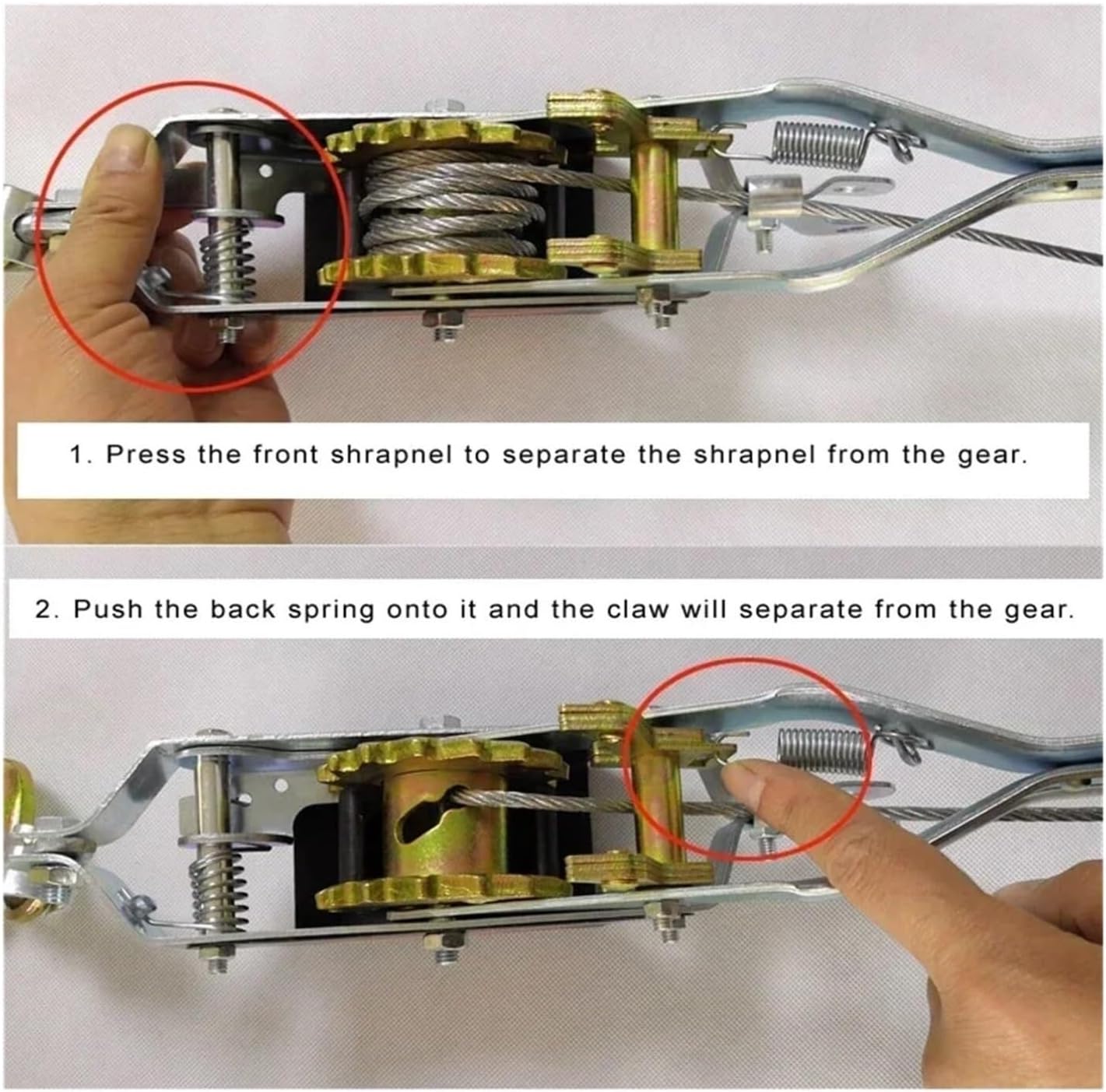 1. Press the front shrapnel to separate the shrapnel from the gear.

2. Push the back spring onto it and the claw will separate from the gear.