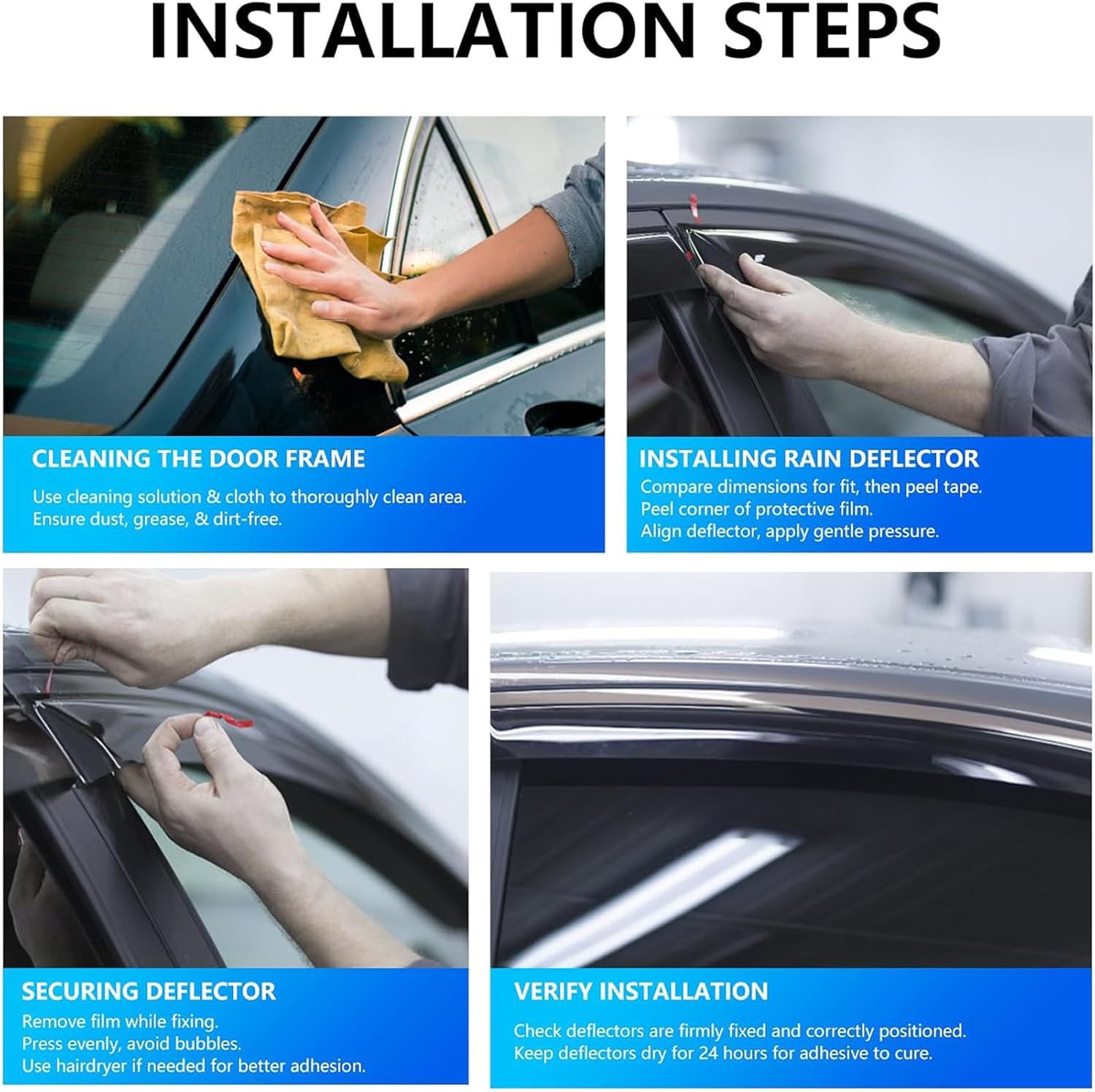 INSTALLATION STEPS

CLEANING THE DOOR FRAME
Use cleaning solution & cloth to thoroughly clean area.
Ensure dust, grease, & dirt-free.

INSTALLING RAIN DEFLECTOR
Compare dimensions for fit, then peel tape.
Peel corner of protective film.
Align deflector, apply gentle pressure.

SECURING DEFLECTOR
Remove film while fixing.
Press evenly, avoid bubbles.
Use hairdryer if needed for better adhesion.

VERIFY INSTALLATION
Check deflectors are firmly fixed and correctly positioned.
Keep deflectors dry for 24 hours for adhesive to cure.