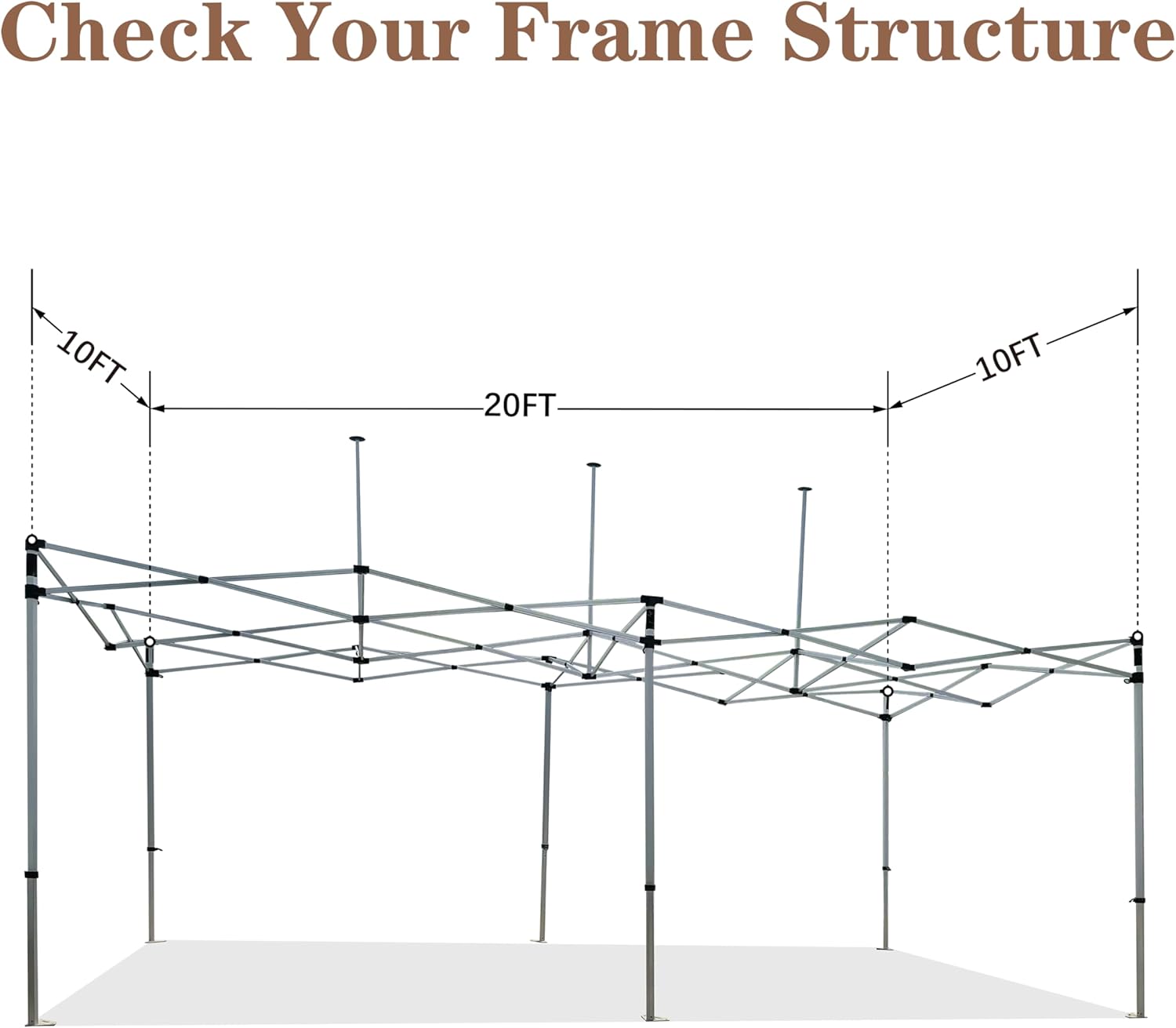 Check Your Frame Structure

10FT

20FT

10FT