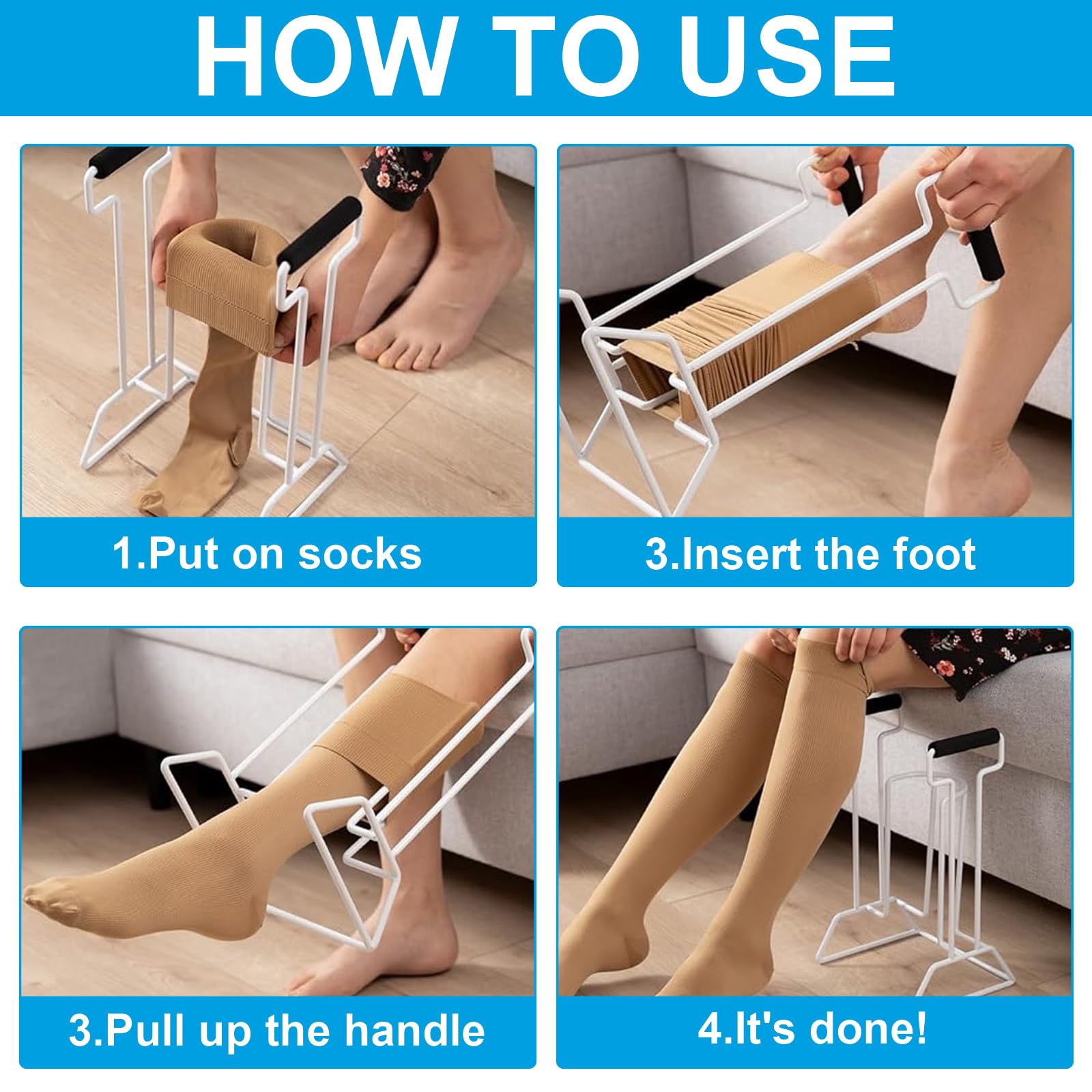 HOW TO USE

1.Put on socks

3.Insert the foot

3.Pull up the handle

4.It's done!