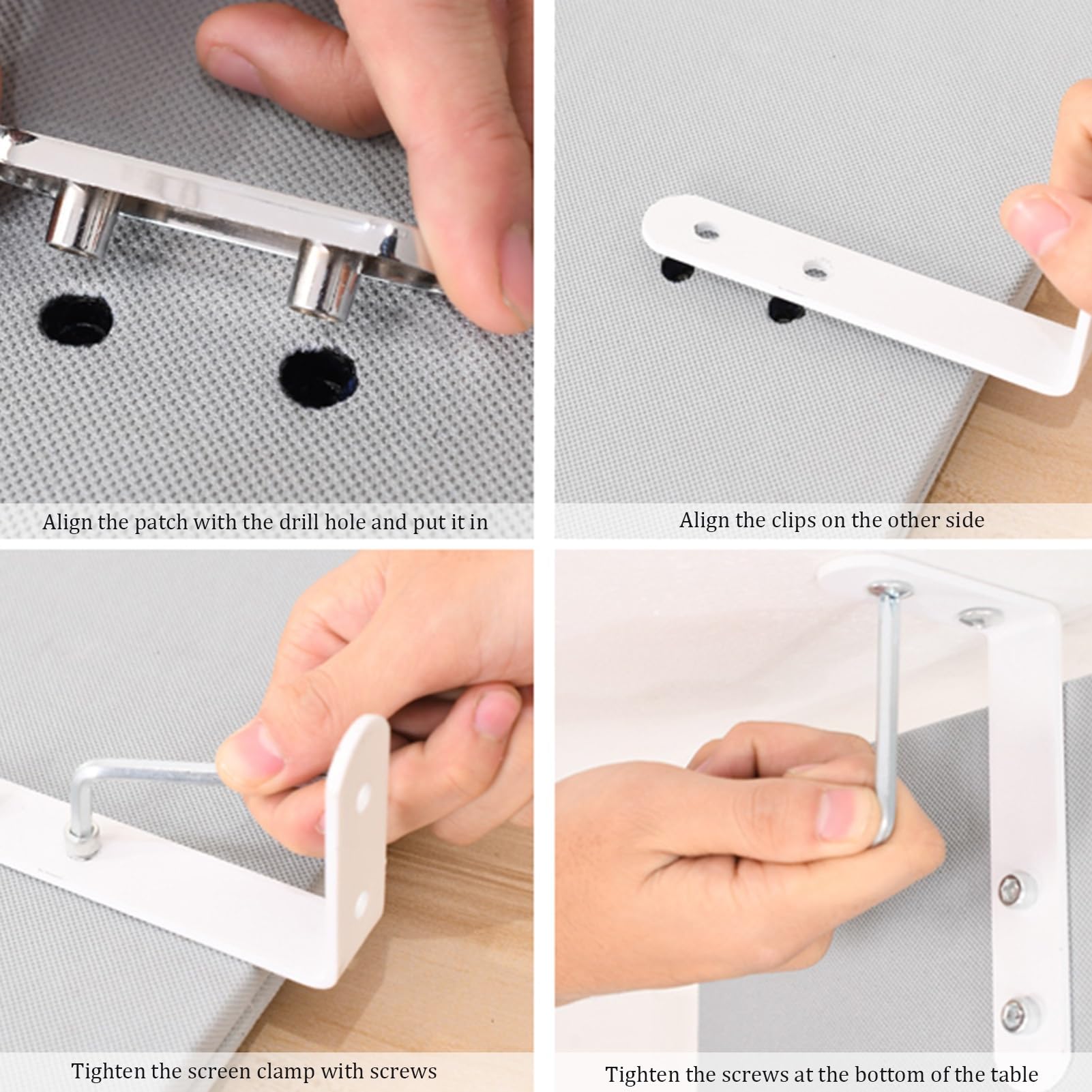 Align the patch with the drill hole and put it in

Align the clips on the other side

Tighten the screen clamp with screws

Tighten the screws at the bottom of the table