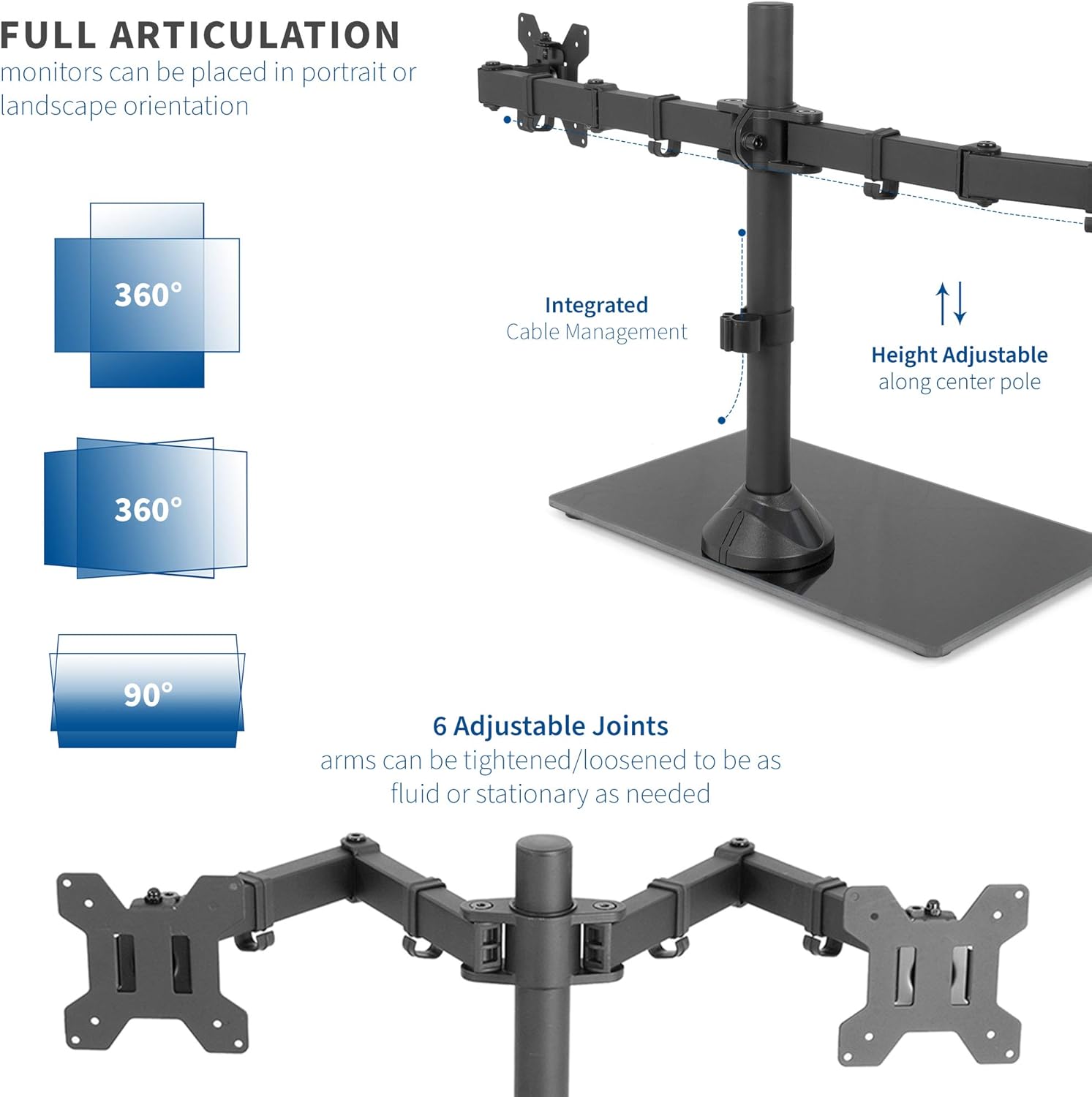 FULL ARTICULATION
monitors can be placed in portrait or landscape orientation

360°

360°

90°

Integrated
Cable Management

Height Adjustable
along center pole

6 Adjustable Joints
arms can be tightened/loosened to be as fluid or stationary as needed