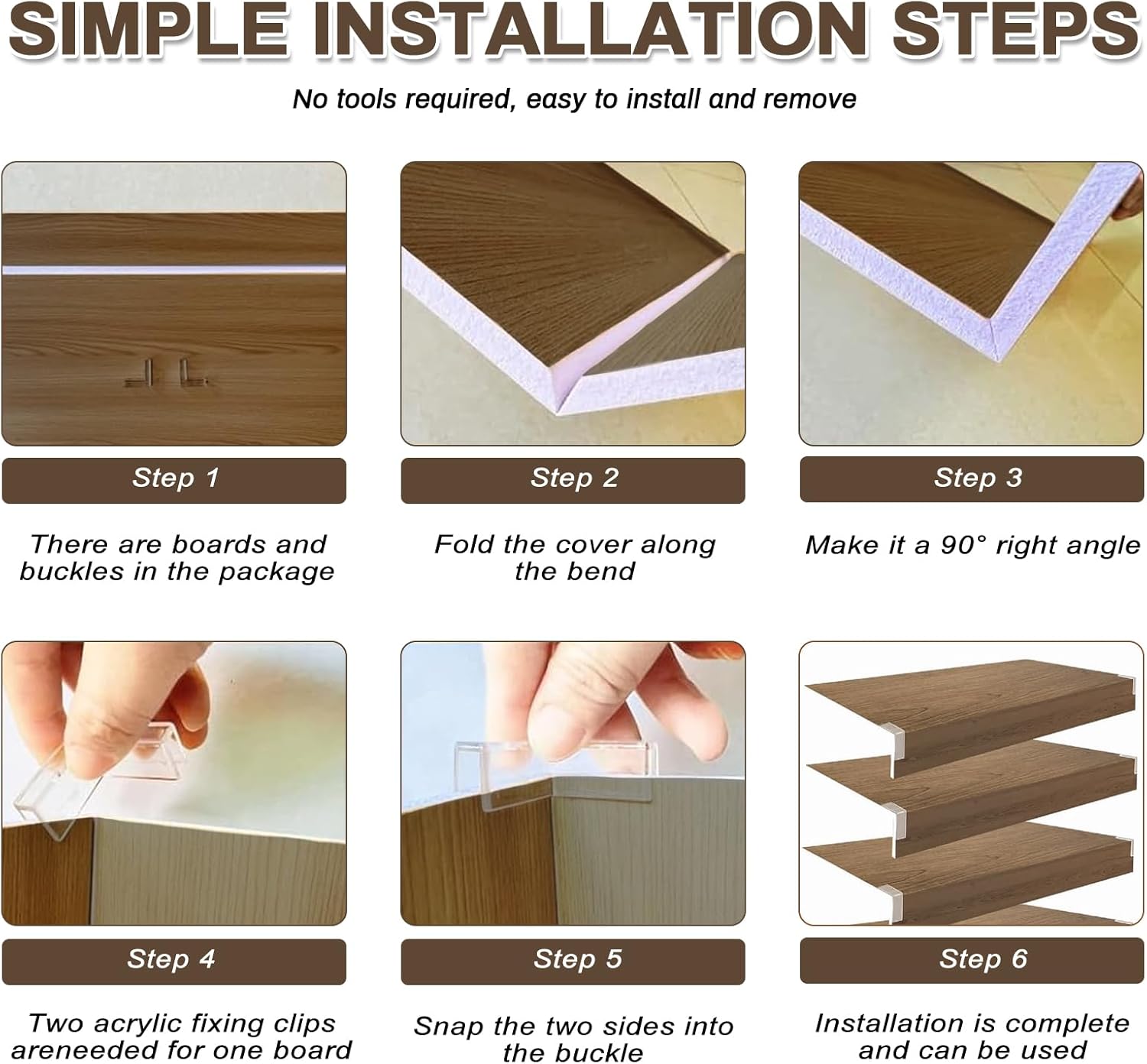 SIMPLE INSTALLATION STEPS

No tools required, easy to install and remove

Step 1

There are boards and buckles in the package

Step 2

Fold the cover along the bend

Step 3

Make it a 90° right angle

Step 4

Two acrylic fixing clips areneeded for one board

Step 5

Snap the two sides into the buckle

Step 6

Installation is complete and can be used