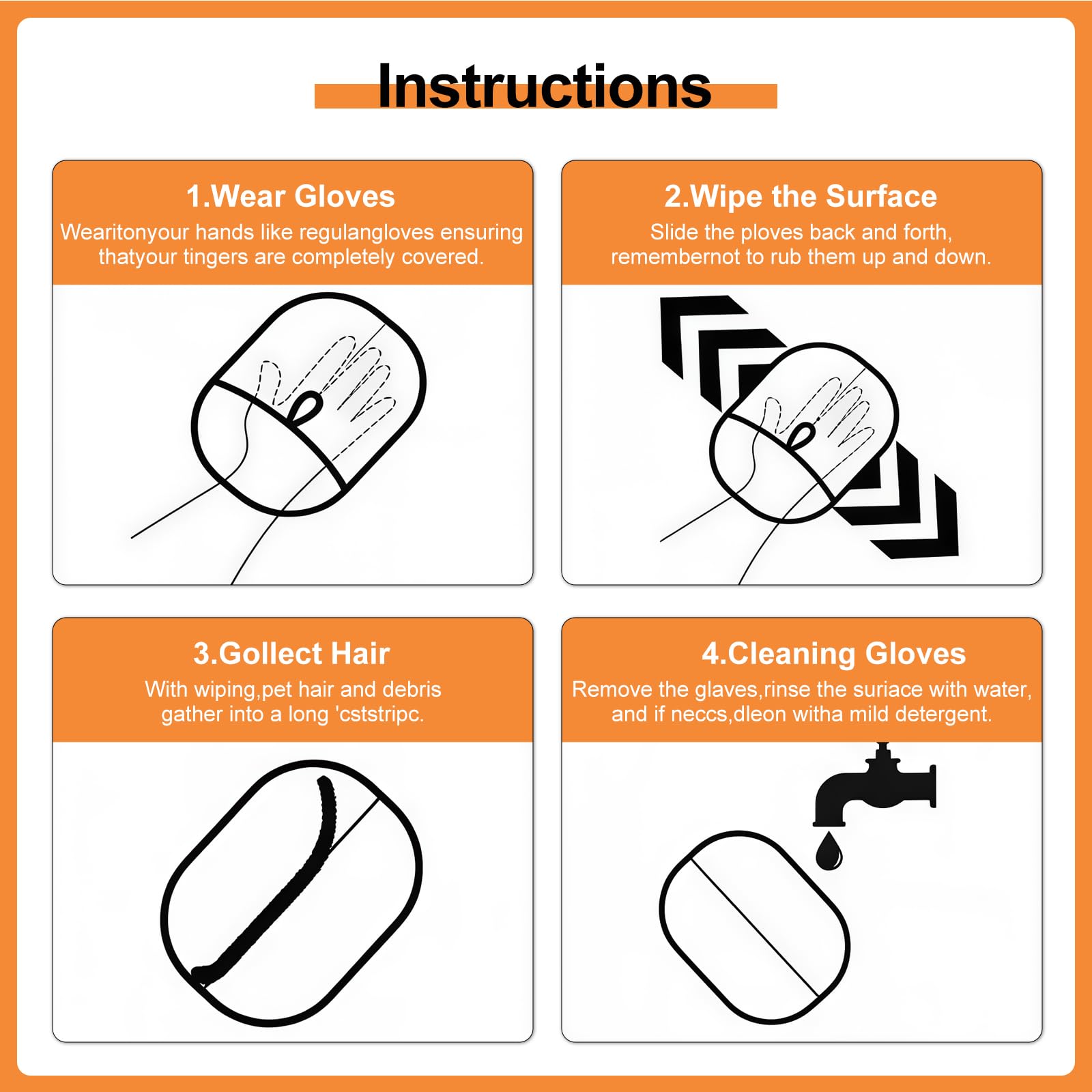 Instructions

1.Wear Gloves
Wearitonyour hands like regulangloves ensuring thatyour tingers are completely covered.

2.Wipe the Surface
Slide the ploves back and forth, remembernot to rub them up and down.

3.Gollect Hair
With wiping,pet hair and debris gather into a long 'cststripc.

4.Cleaning Gloves
Remove the glaves,rinse the suriace with water, and if neccs,dleon witha mild detergent.