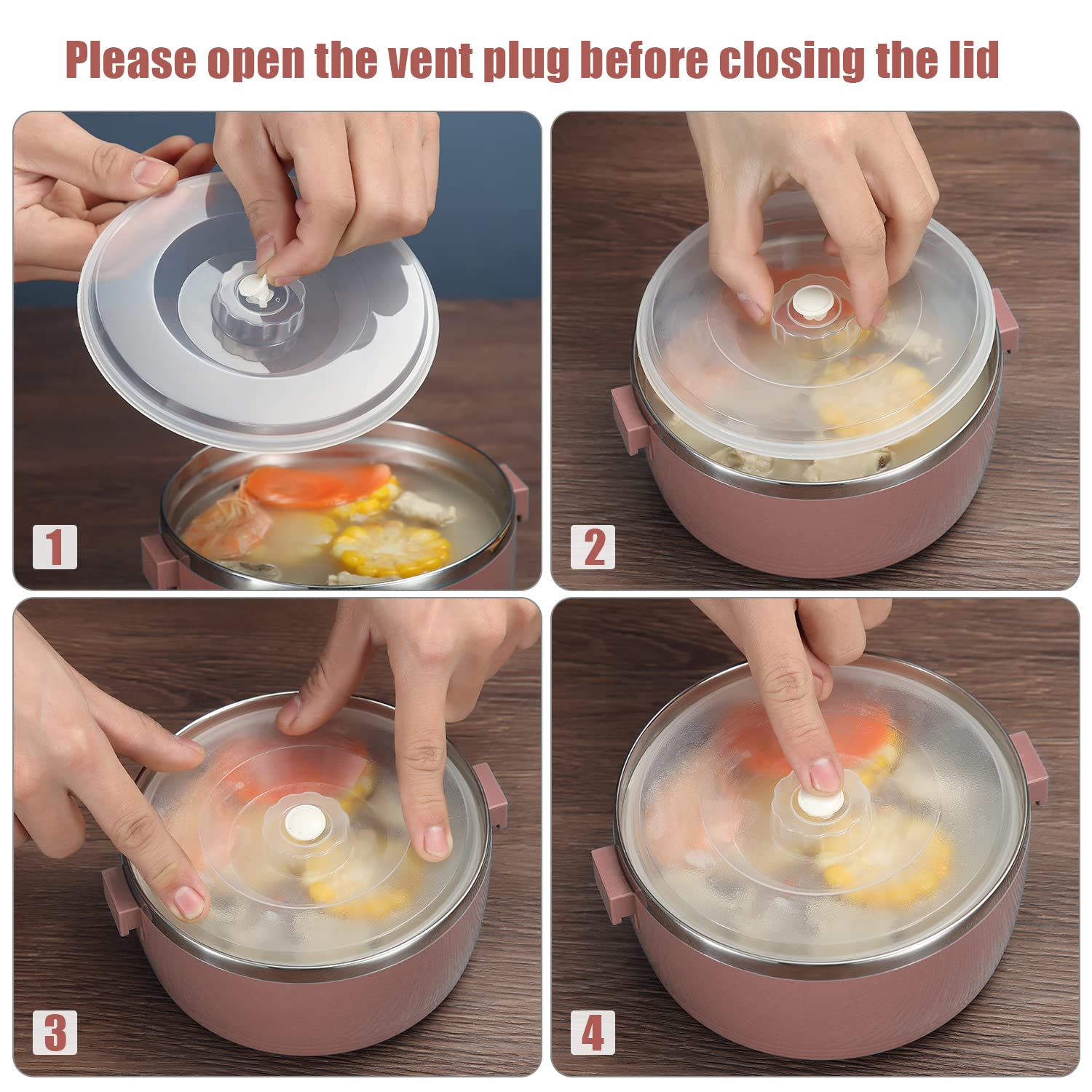 Please open the vent plug before closing the lid

1

2

3

4