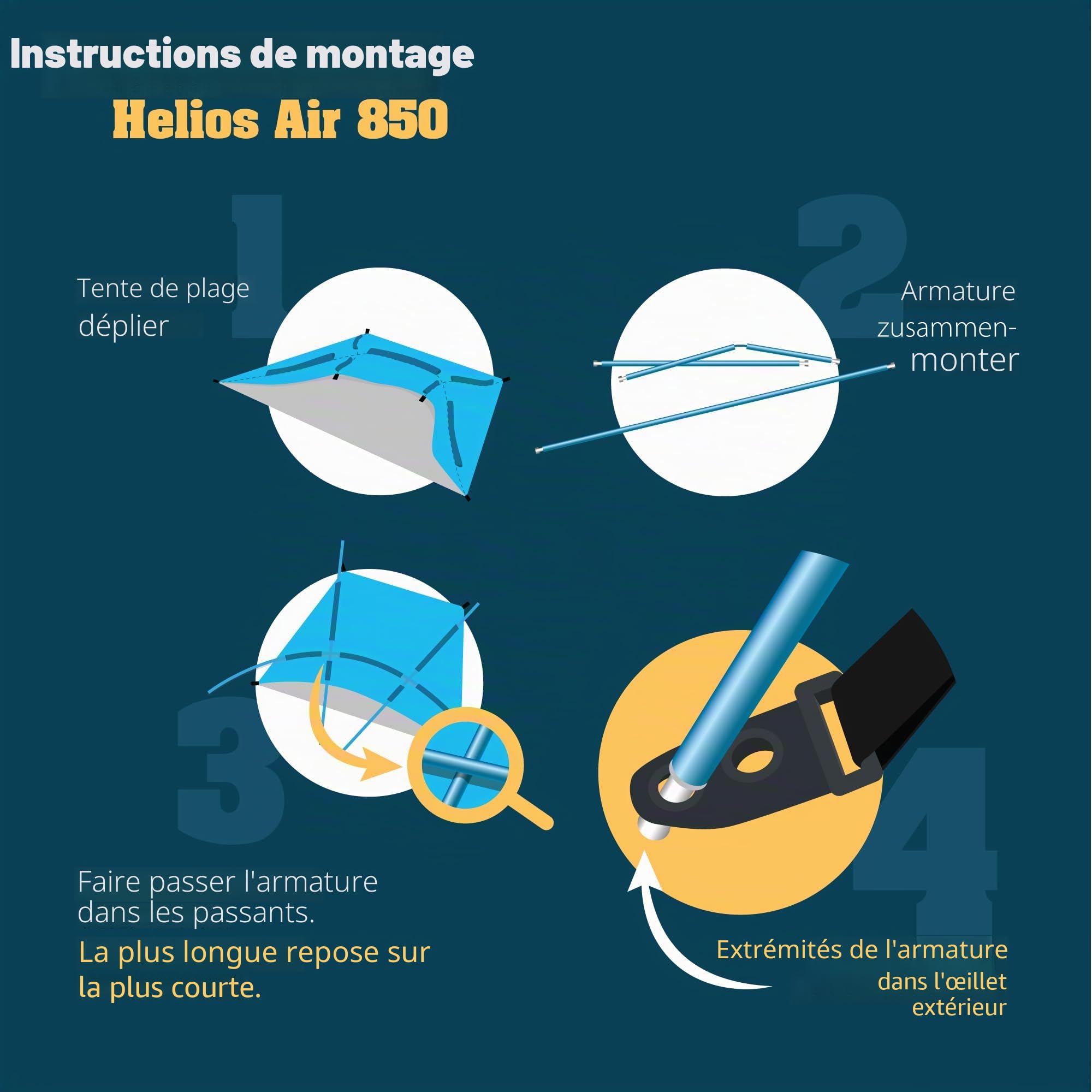 Instructions de montage

Helios Air 850

1

Tente de plage déplier

2

Armature zusammen-monter

3

Faire passer l'armature dans les passants.

La plus longue repose sur la plus courte.

4

Extrémités de l'armature dans l'œillet extérieur