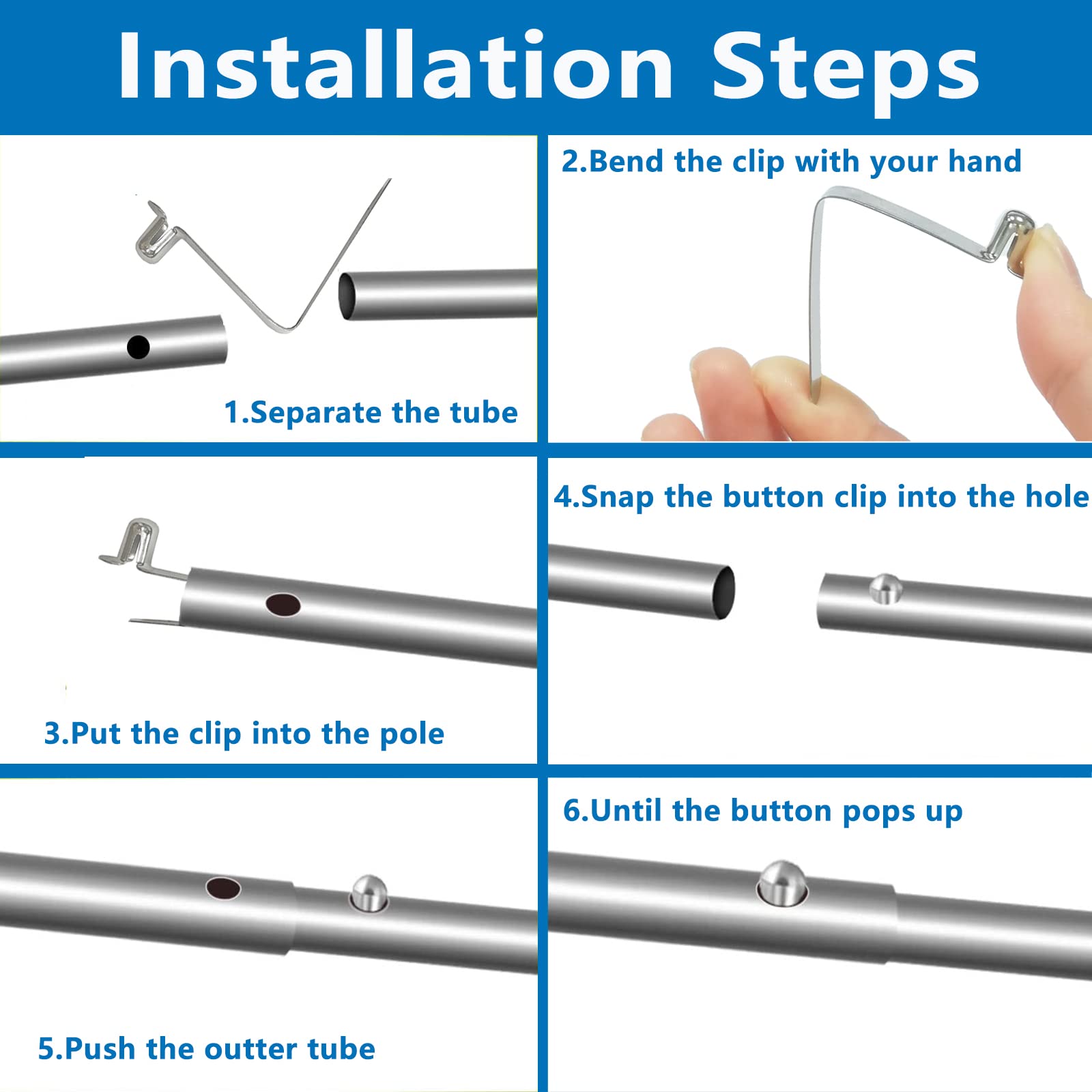 Installation Steps

1.Separate the tube

2.Bend the clip with your hand

3.Put the clip into the pole

4.Snap the button clip into the hole

5.Push the outter tube

6.Until the button pops up