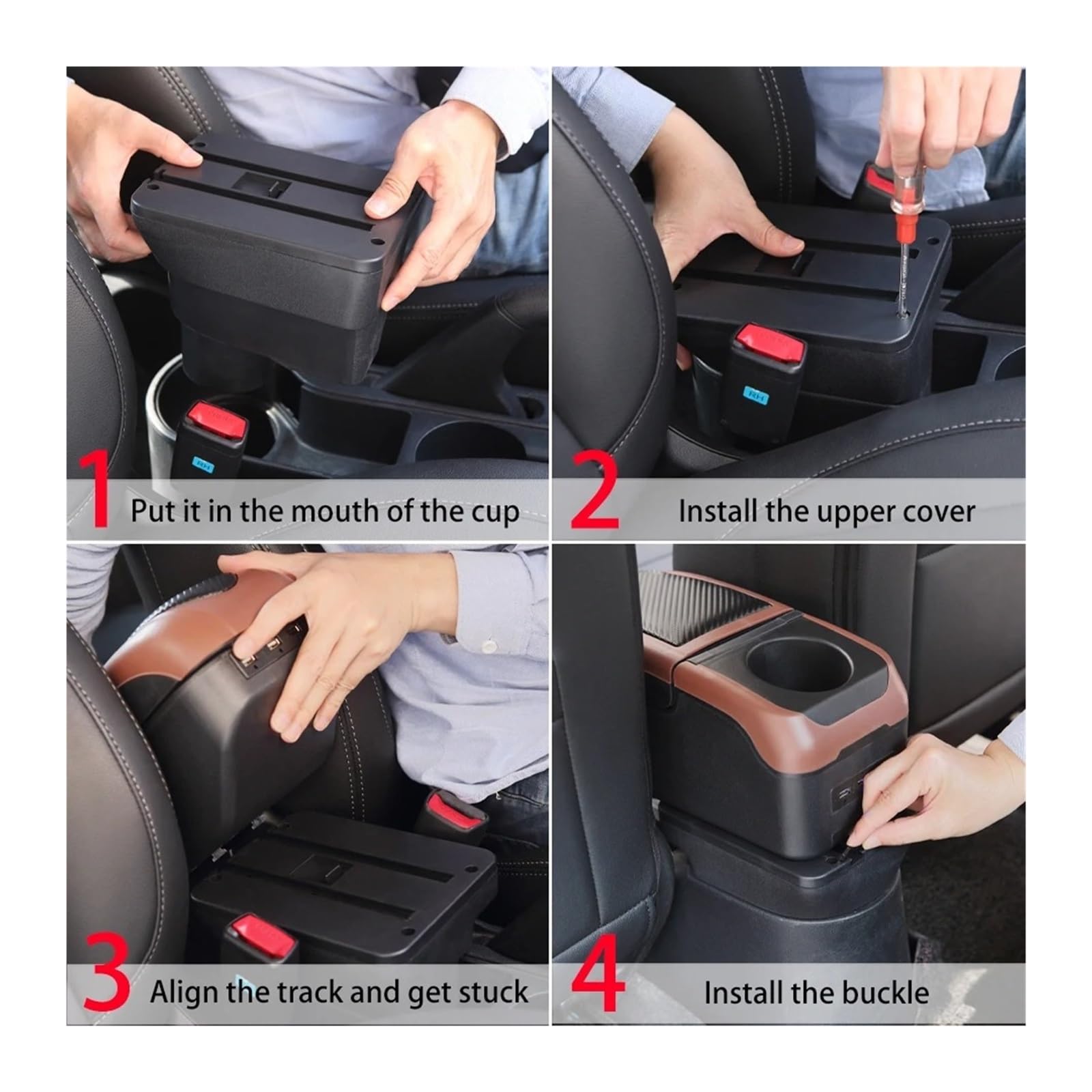 1 Put it in the mouth of the cup

2 Install the upper cover

3 Align the track and get stuck

4 Install the buckle