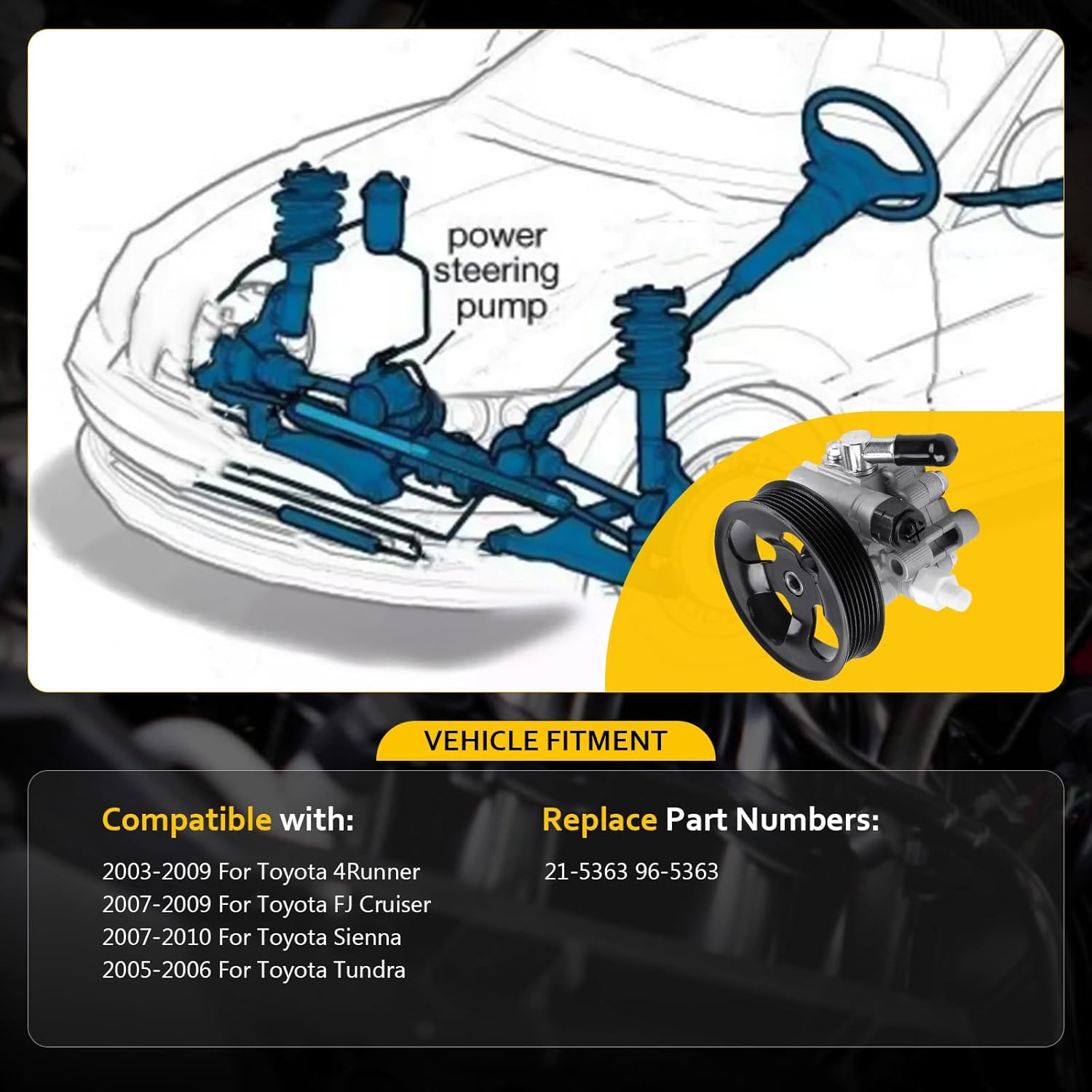 power steering pump

VEHICLE FITMENT

Compatible with:

2003-2009 For Toyota 4Runner
2007-2009 For Toyota FJ Cruiser
2007-2010 For Toyota Sienna
2005-2006 For Toyota Tundra

Replace Part Numbers:

21-5363 96-5363