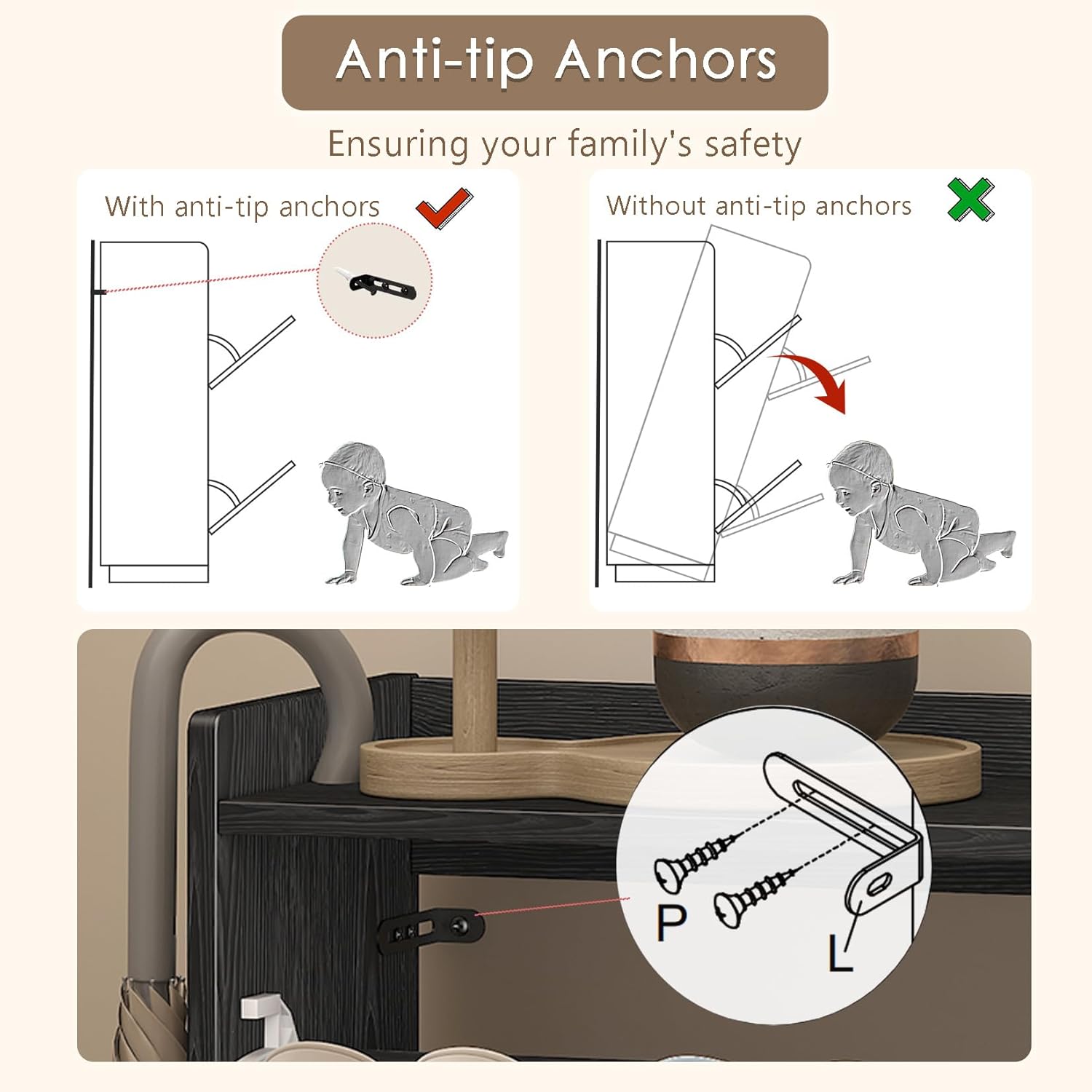 Anti-tip Anchors

Ensuring your family's safety

With anti-tip anchors

Without anti-tip anchors

P

L