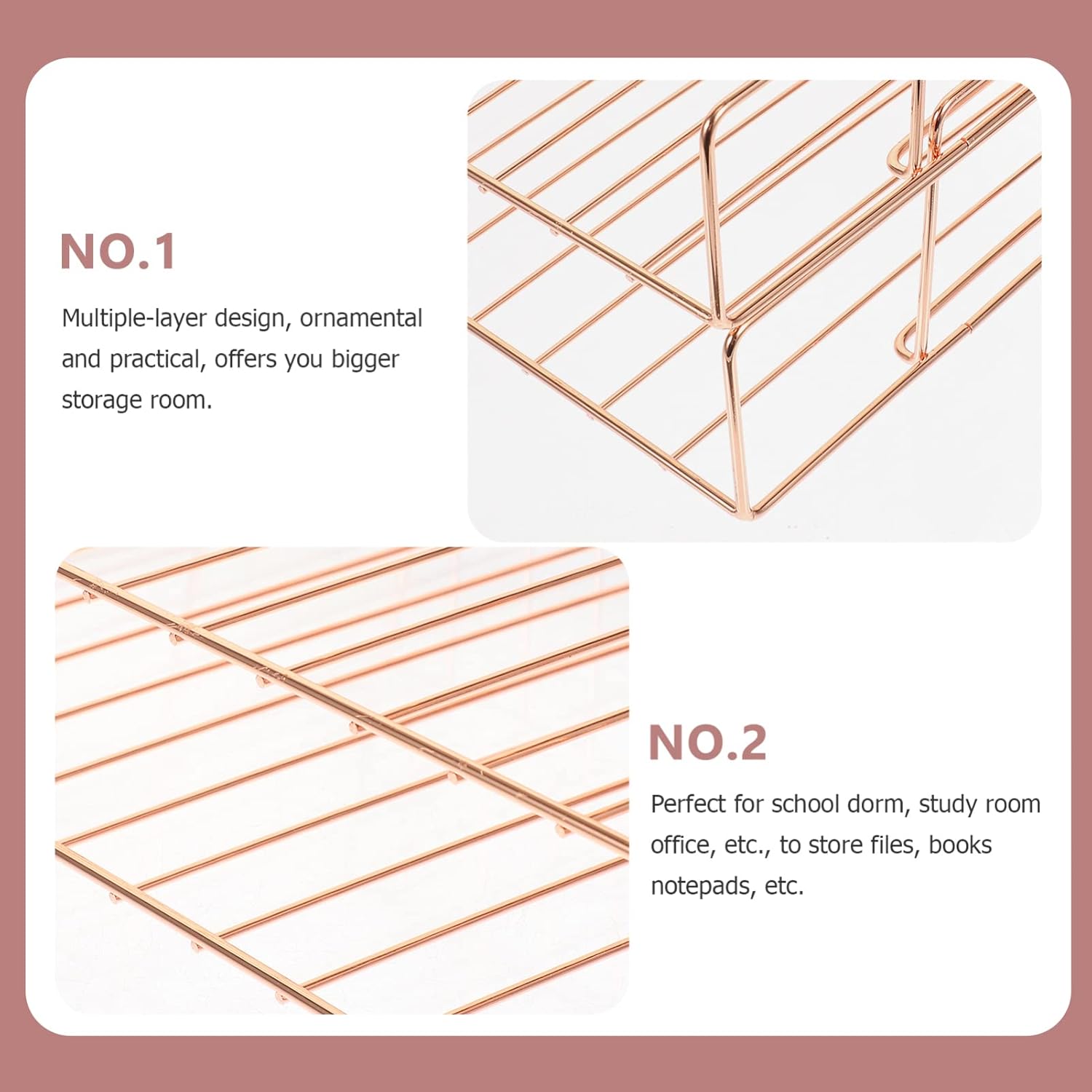 NO.1

Multiple-layer design, ornamental and practical, offers you bigger storage room.

NO.2

Perfect for school dorm, study room office, etc., to store files, books notepads, etc.