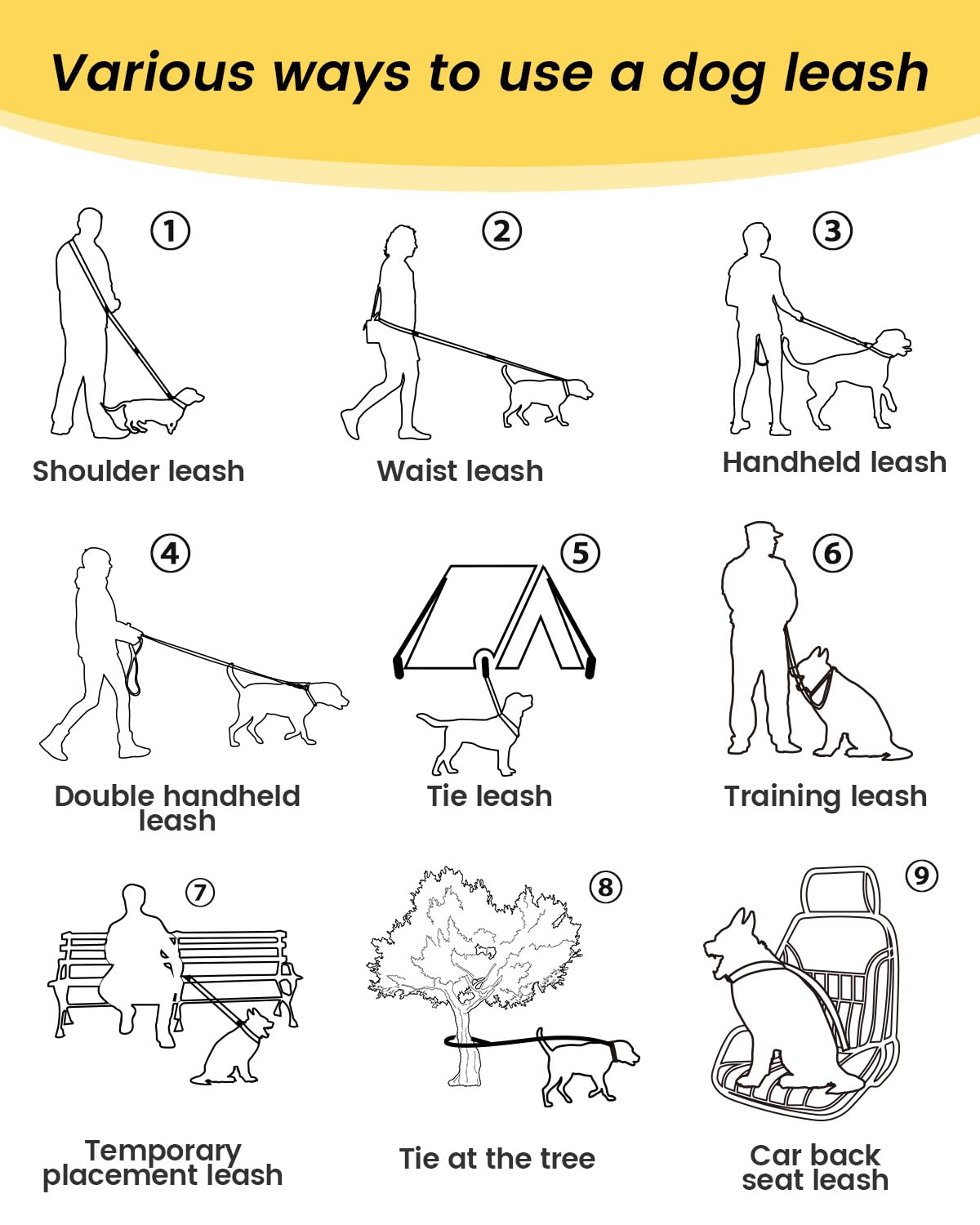 Various ways to use a dog leash

①
Shoulder leash

②
Waist leash

③
Handheld leash

④
Double handheld leash

⑤
Tie leash

⑥
Training leash

⑦
Temporary placement leash

⑧
Tie at the tree

⑨
Car back seat leash