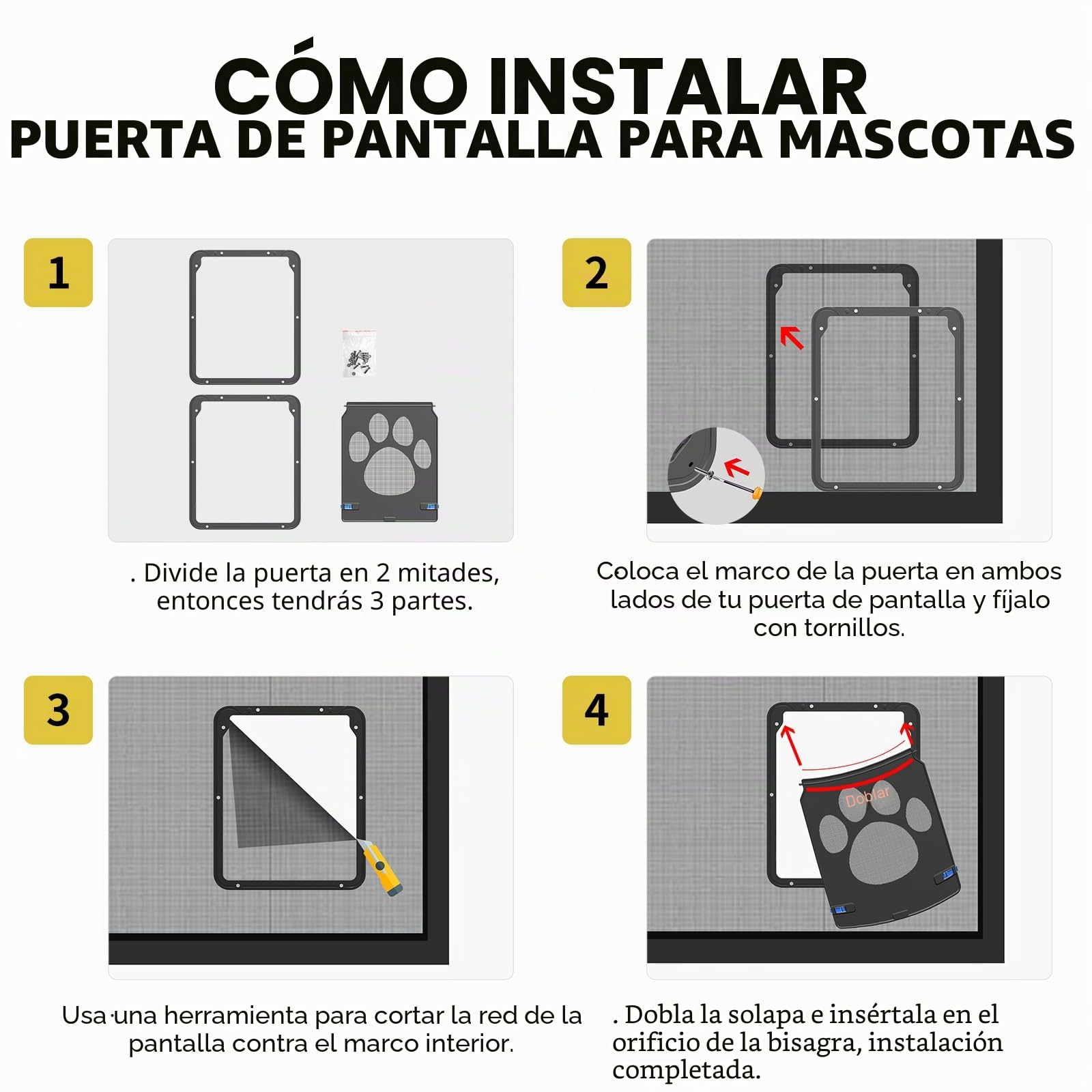 CÓMO INSTALAR
PUERTA DE PANTALLA PARA MASCOTAS

1

. Divide la puerta en 2 mitades, entonces tendrás 3 partes.

2

Coloca el marco de la puerta en ambos lados de tu puerta de pantalla y fíjalo con tornillos.

3

Usa una herramienta para cortar la red de la pantalla contra el marco interior.

4

Doblar

. Dobla la solapa e insértala en el orificio de la bisagra, instalación completada.