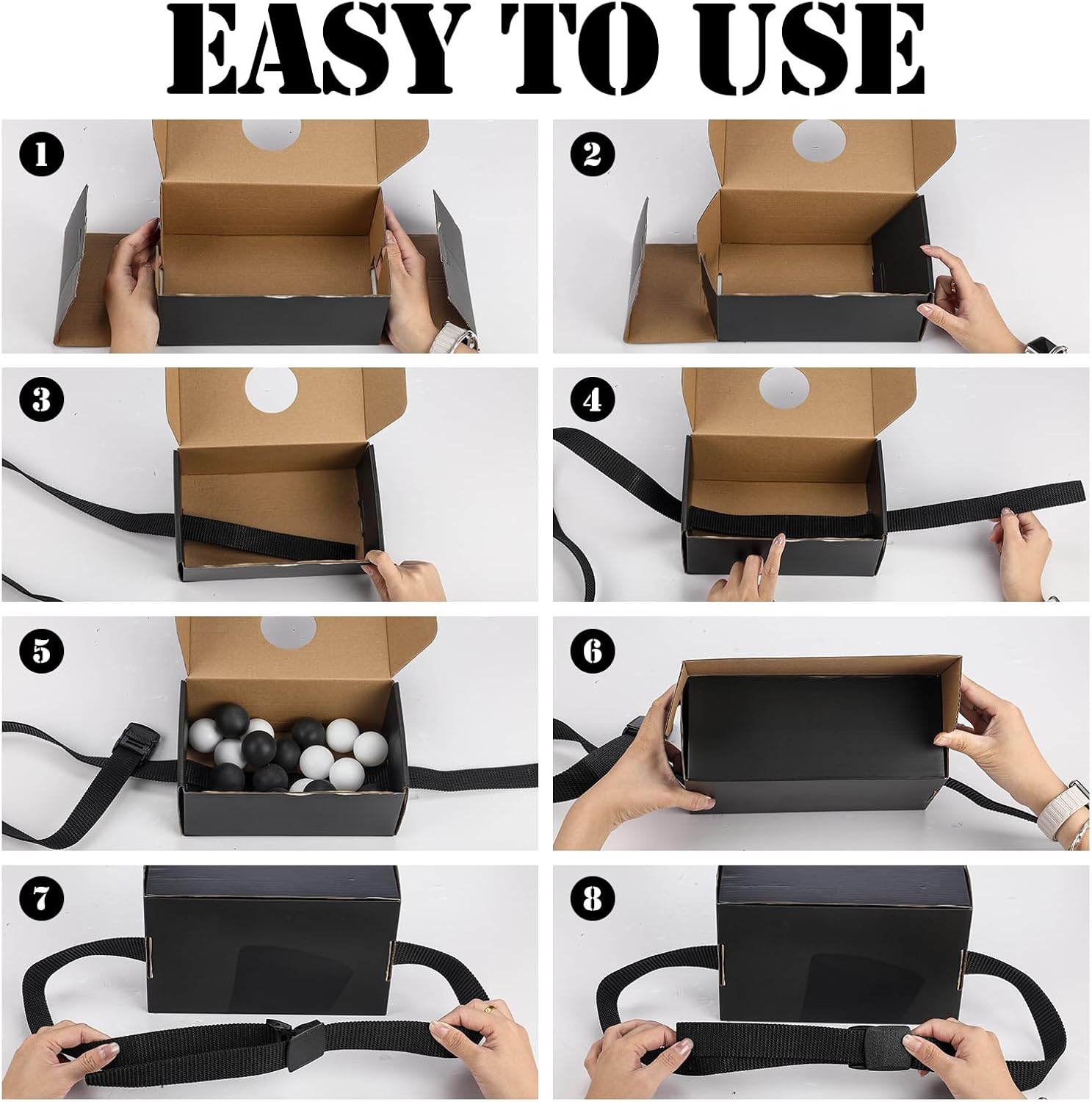 EASY TO USE

1

2

3

4

5

6

7

8