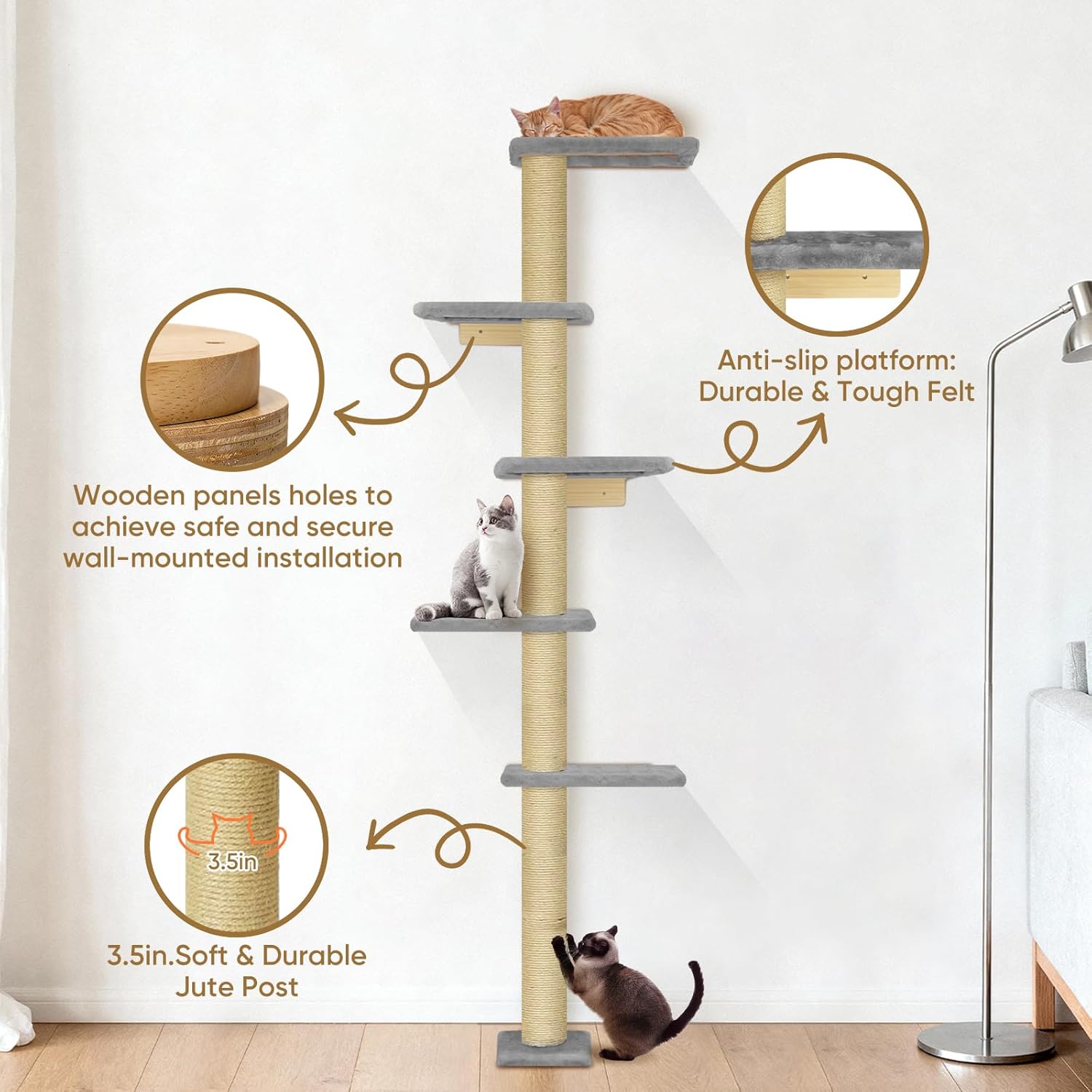 Anti-slip platform: Durable & Tough Felt

Wooden panels holes to achieve safe and secure wall-mounted installation

3.5in

3.5in.Soft & Durable Jute Post