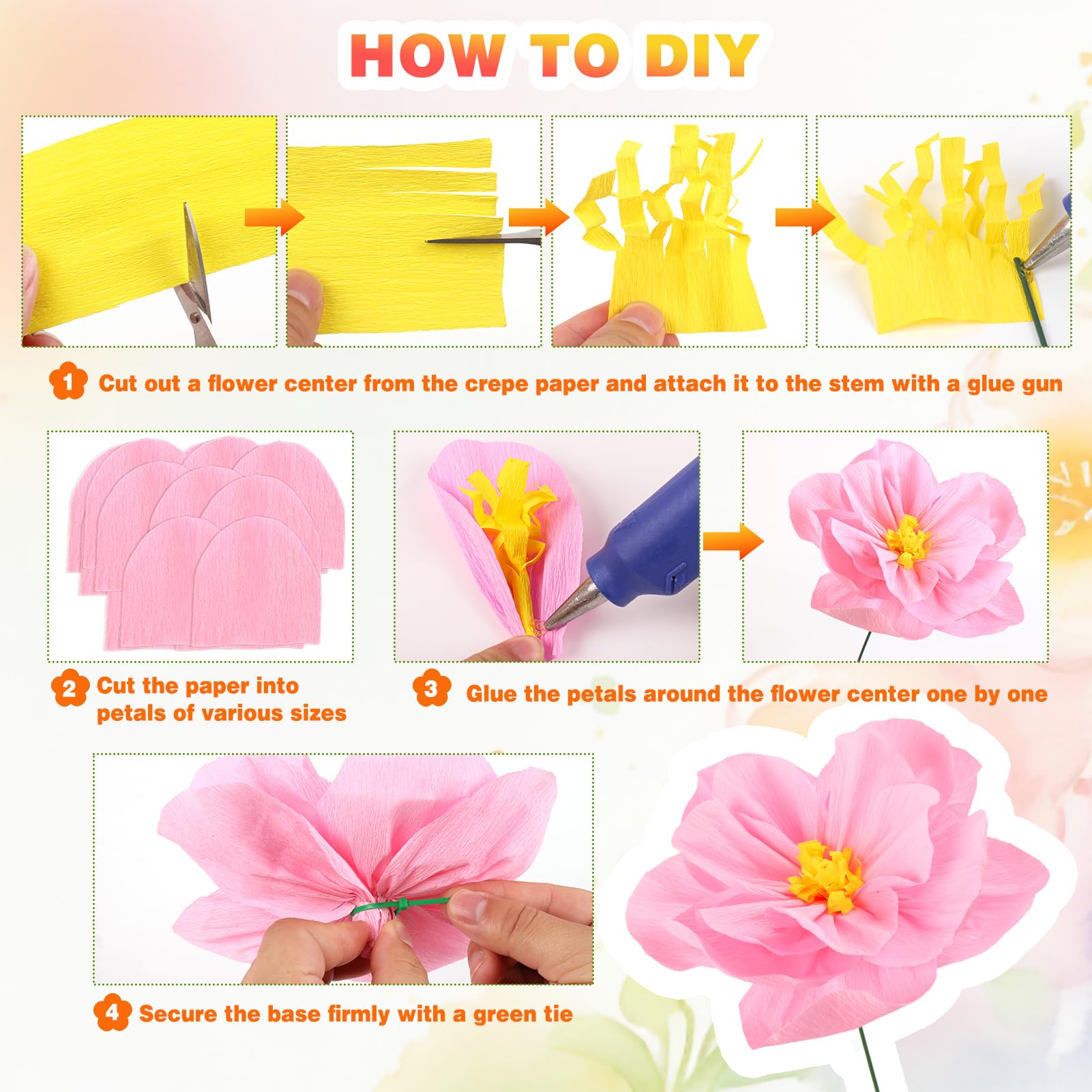 HOW TO DIY

1 Cut out a flower center from the crepe paper and attach it to the stem with a glue gun

2 Cut the paper into petals of various sizes

3 Glue the petals around the flower center one by one

4 Secure the base firmly with a green tie