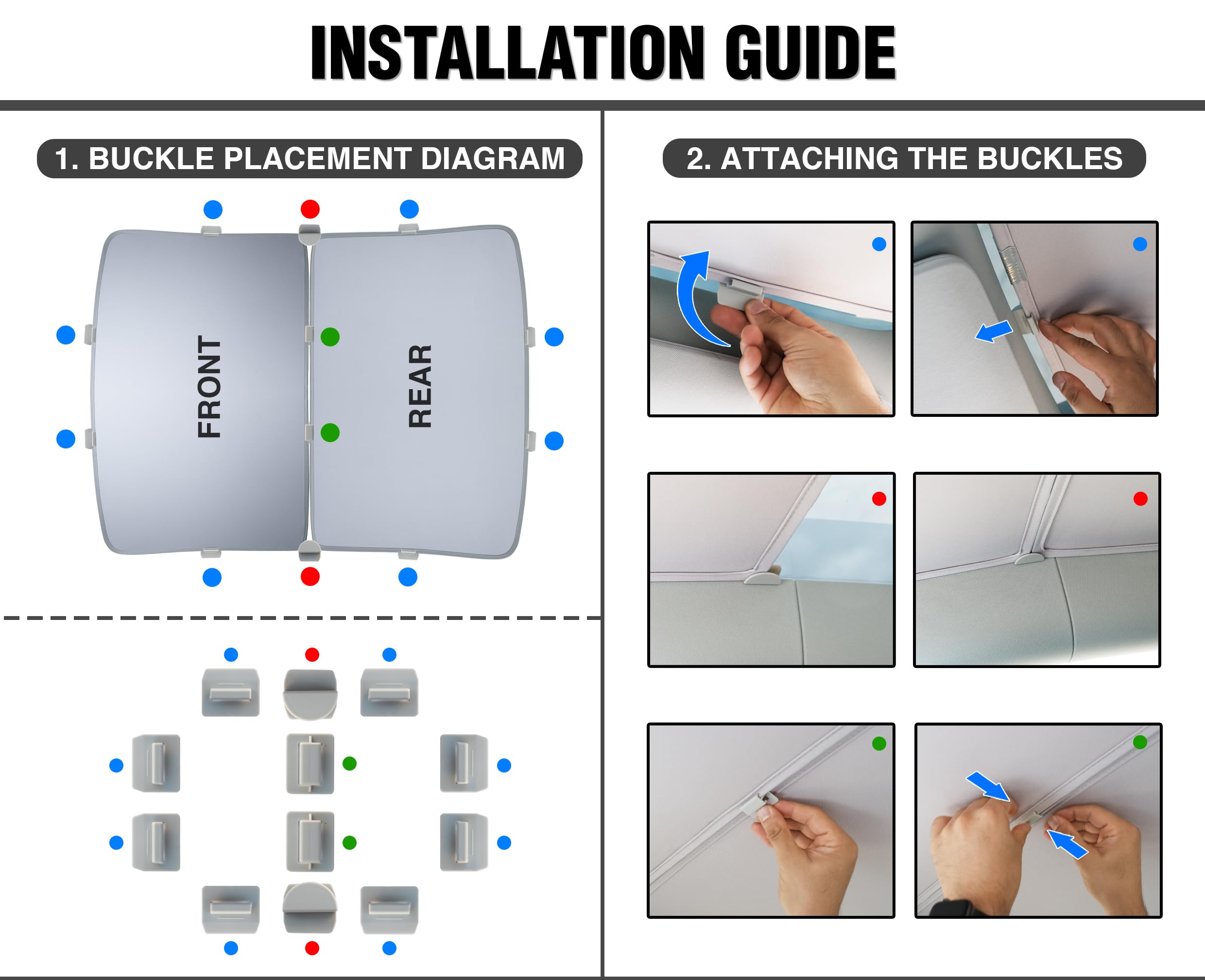 INSTALLATION GUIDE

1. BUCKLE PLACEMENT DIAGRAM

FRONT

REAR

2. ATTACHING THE BUCKLES