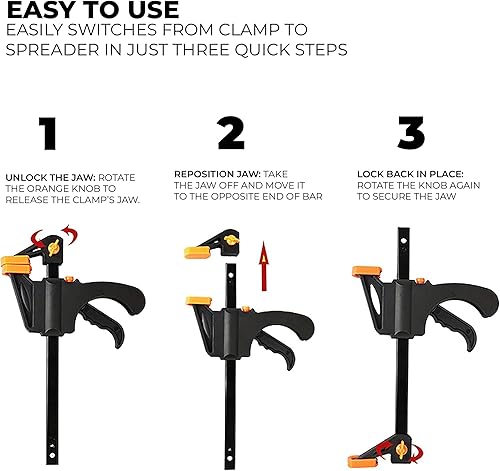 EASY TO USE
EASILY SWITCHES FROM CLAMP TO SPREADER IN JUST THREE QUICK STEPS

1

UNLOCK THE JAW: ROTATE THE ORANGE KNOB TO RELEASE THE CLAMP'S JAW.

2

REPOSITION JAW: TAKE THE JAW OFF AND MOVE IT TO THE OPPOSITE END OF BAR

3

LOCK BACK IN PLACE: ROTATE THE KNOB AGAIN TO SECURE THE JAW