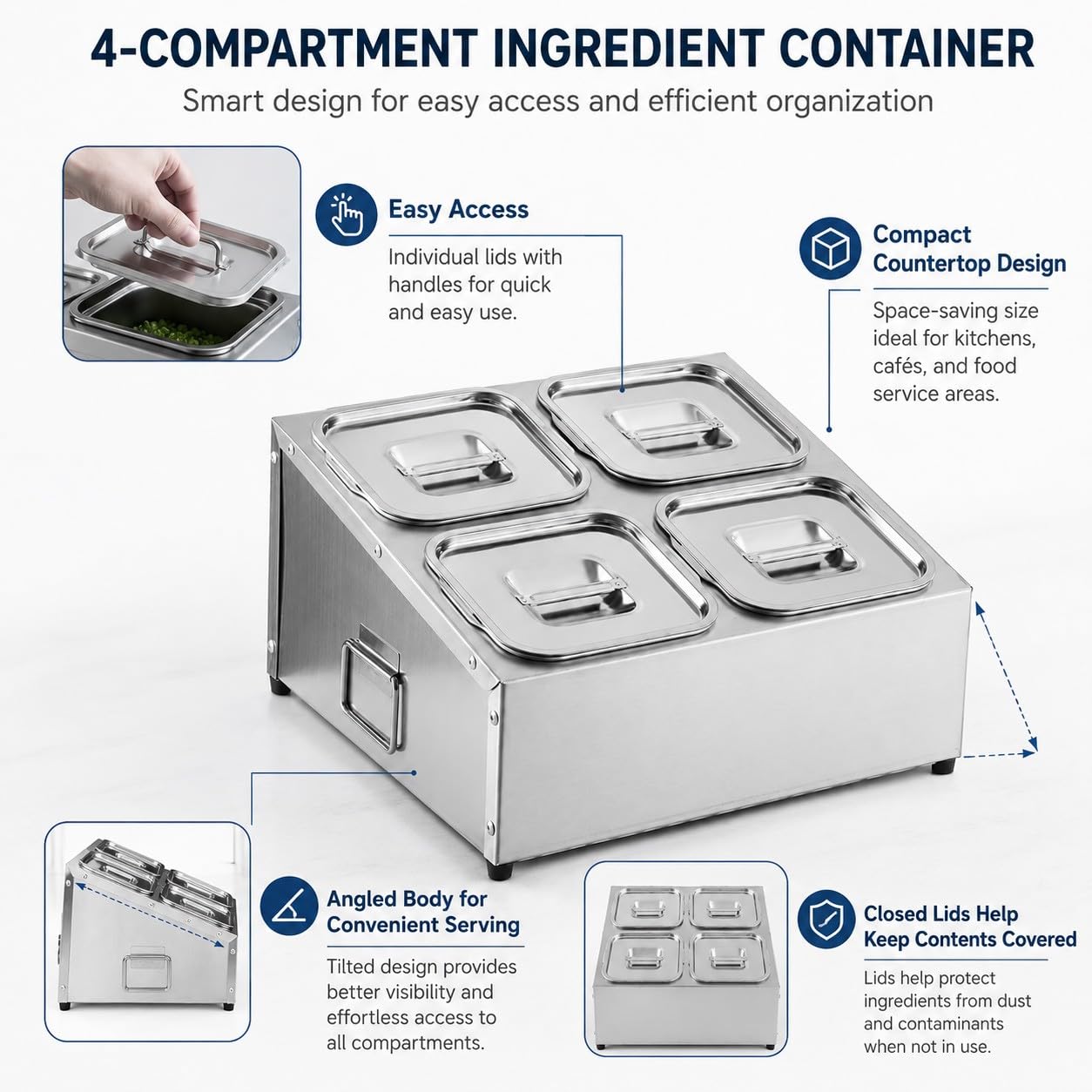 4-COMPARTMENT INGREDIENT CONTAINER

Smart design for easy access and efficient organization

Easy Access

Individual lids with handles for quick and easy use.

Compact Countertop Design

Space-saving size ideal for kitchens, cafés, and food service areas.

Angled Body for Convenient Serving

Tilted design provides better visibility and effortless access to all compartments.

Closed Lids Help Keep Contents Covered

Lids help protect ingredients from dust and contaminants when not in use.