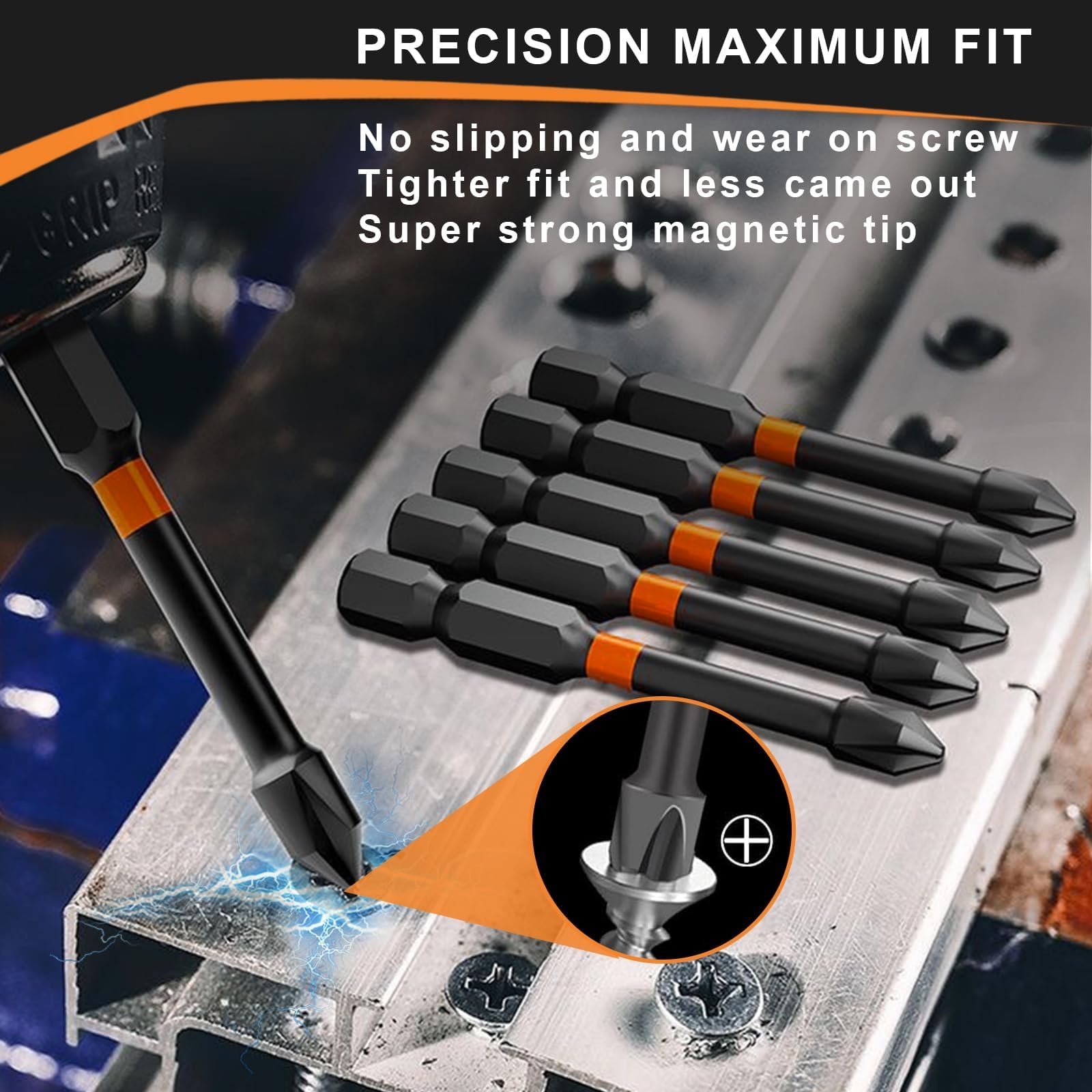 PRECISION MAXIMUM FIT

No slipping and wear on screw
Tighter fit and less came out
Super strong magnetic tip

GRIP