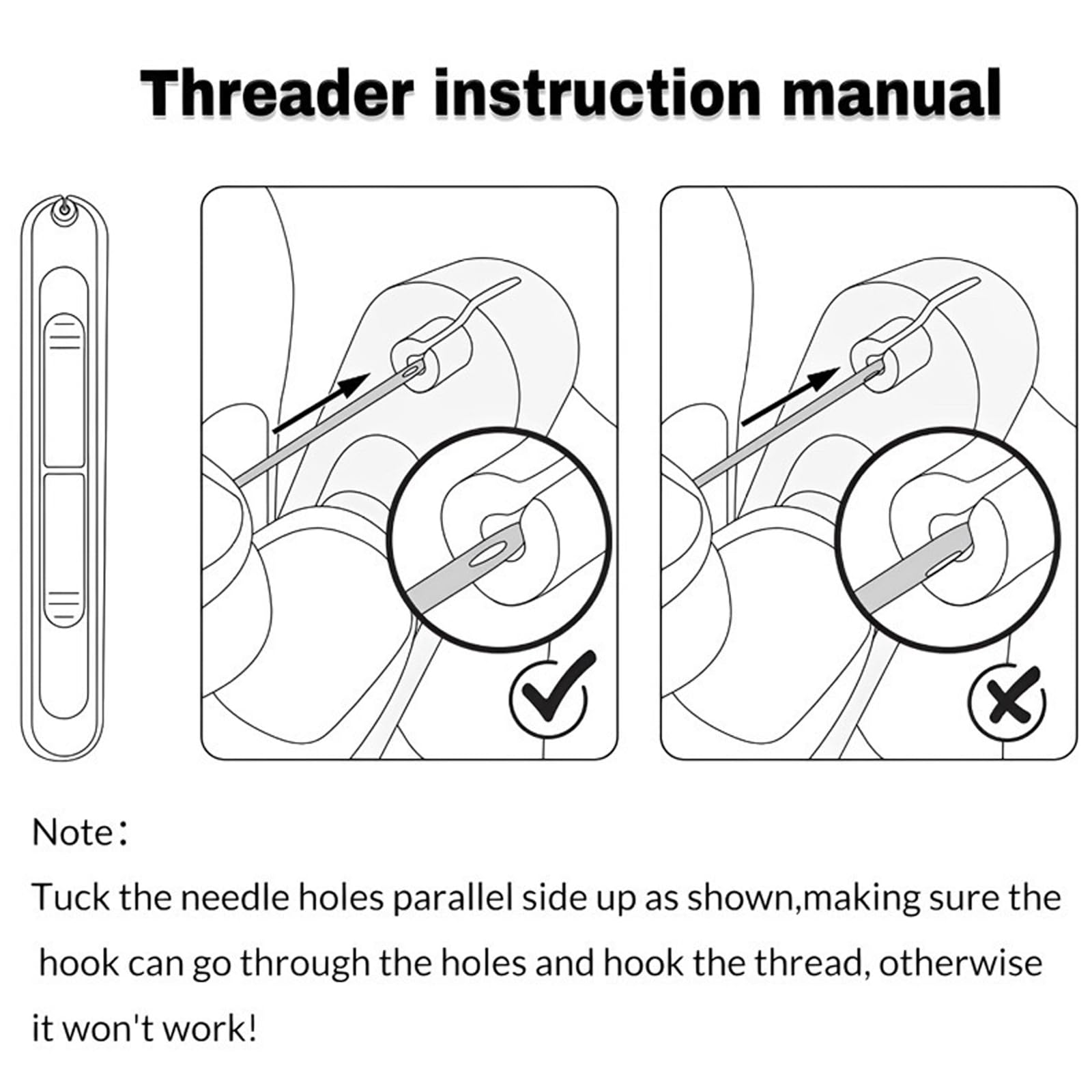 Threader instruction manual

Note：

Tuck the needle holes parallel side up as shown,making sure the hook can go through the holes and hook the thread, otherwise it won't work!