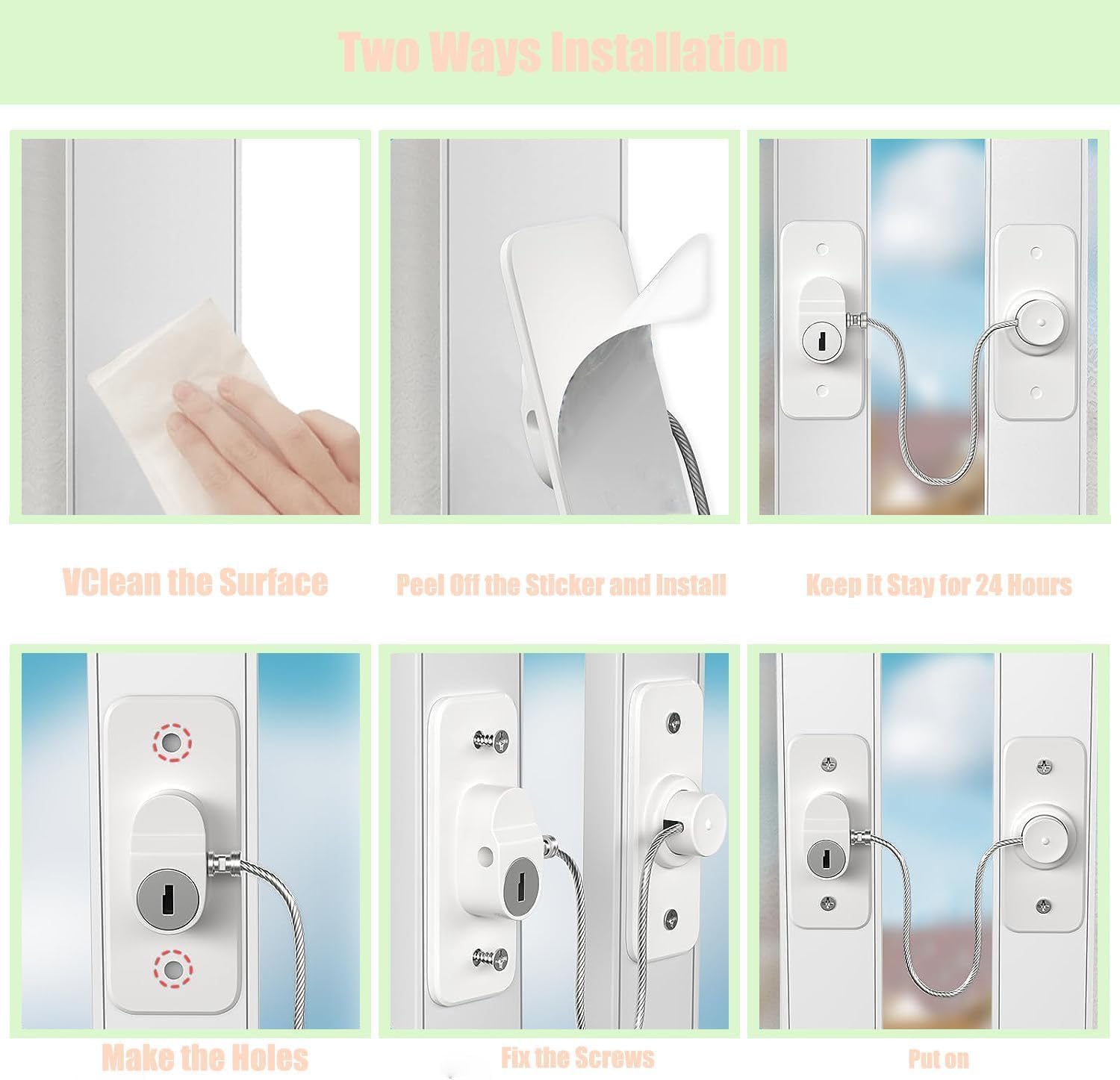 Two Ways Installation

VClean the Surface

Peel Off the Sticker and Install

Keep it Stay for 24 Hours

Make the Holes

Fix the Screws

Put on