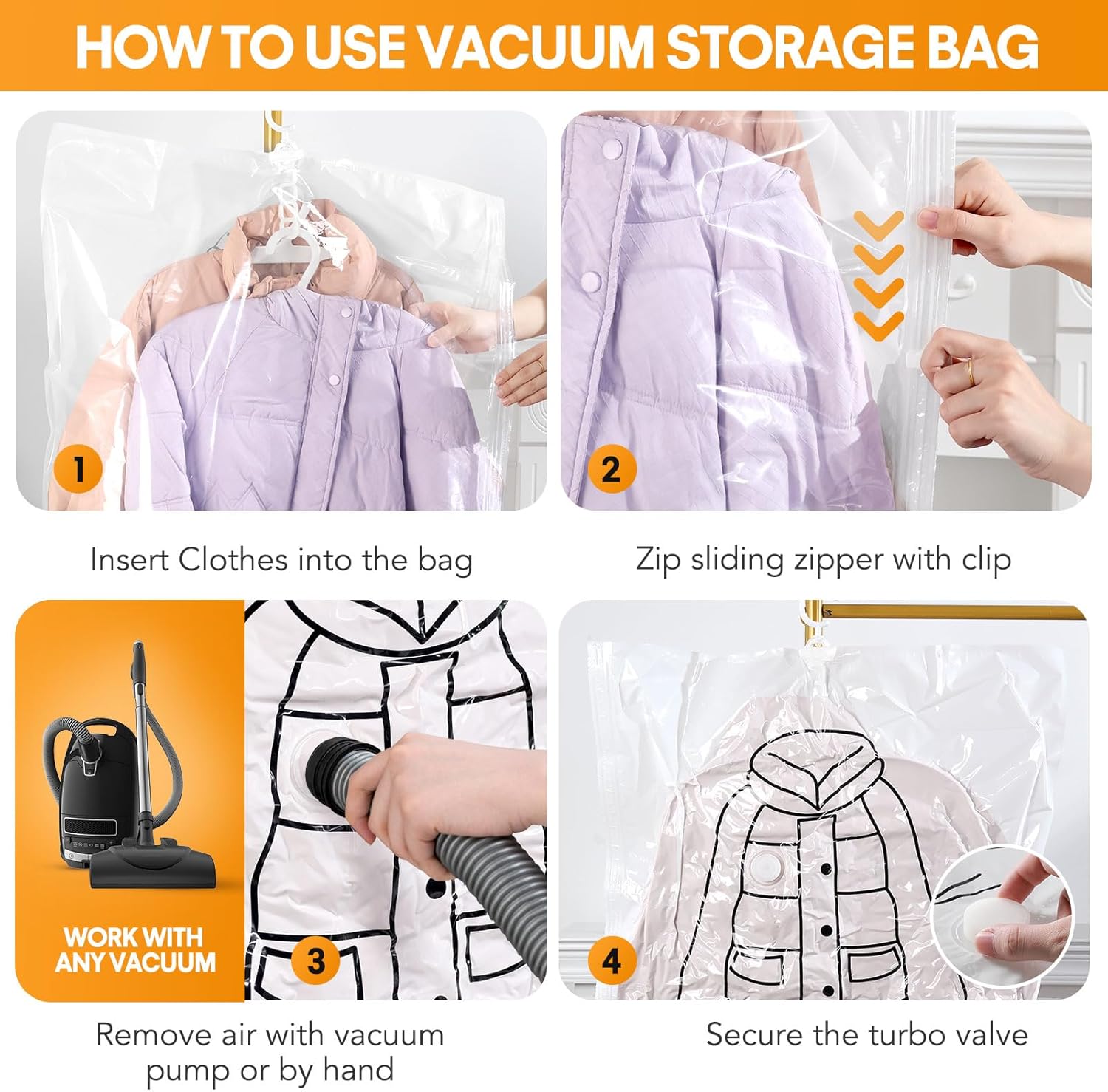 HOW TO USE VACUUM STORAGE BAG

1

Insert Clothes into the bag

2

Zip sliding zipper with clip

WORK WITH ANY VACUUM

3

Remove air with vacuum pump or by hand

4

Secure the turbo valve