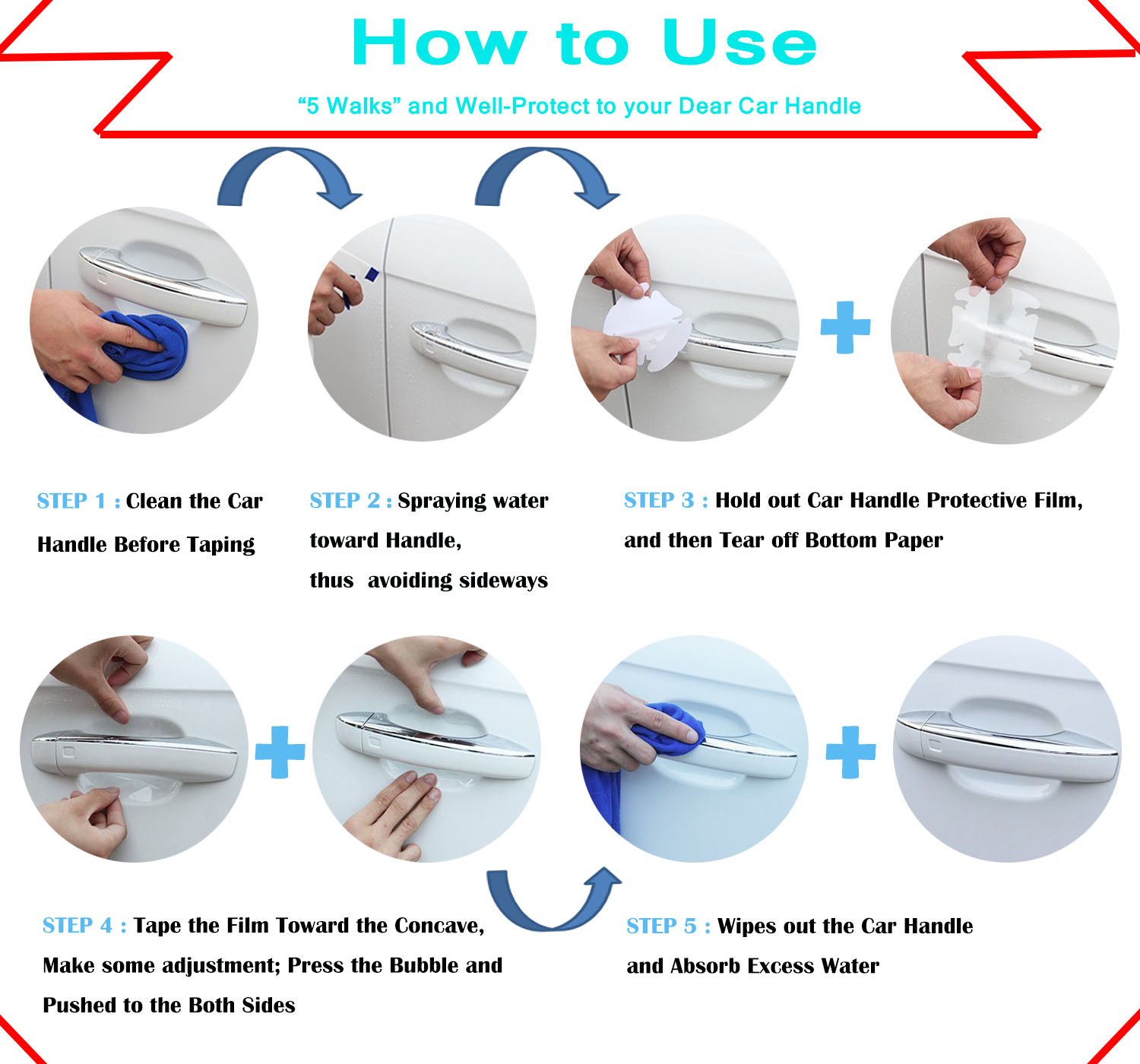 How to Use

“5 Walks” and Well-Protect to your Dear Car Handle

STEP 1 : Clean the Car Handle Before Taping

STEP 2 : Spraying water toward Handle, thus avoiding sideways

STEP 3 : Hold out Car Handle Protective Film, and then Tear off Bottom Paper

STEP 4 : Tape the Film Toward the Concave, Make some adjustment; Press the Bubble and Pushed to the Both Sides

STEP 5 : Wipes out the Car Handle and Absorb Excess Water