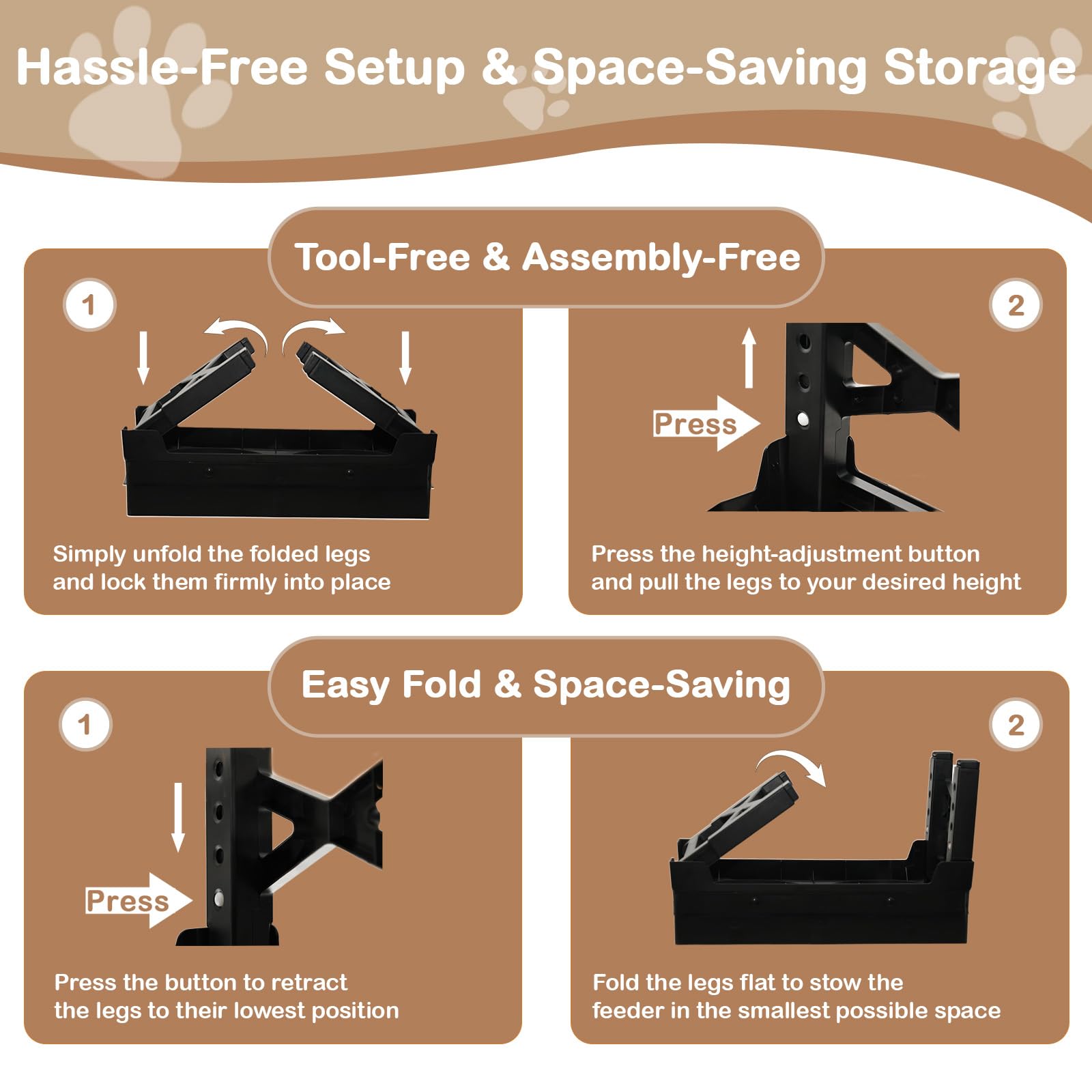 Hassle-Free Setup & Space-Saving Storage

Tool-Free & Assembly-Free

1

Simply unfold the folded legs and lock them firmly into place

2

Press

Press the height-adjustment button and pull the legs to your desired height

Easy Fold & Space-Saving

1

Press

Press the button to retract the legs to their lowest position

2

Fold the legs flat to stow the feeder in the smallest possible space