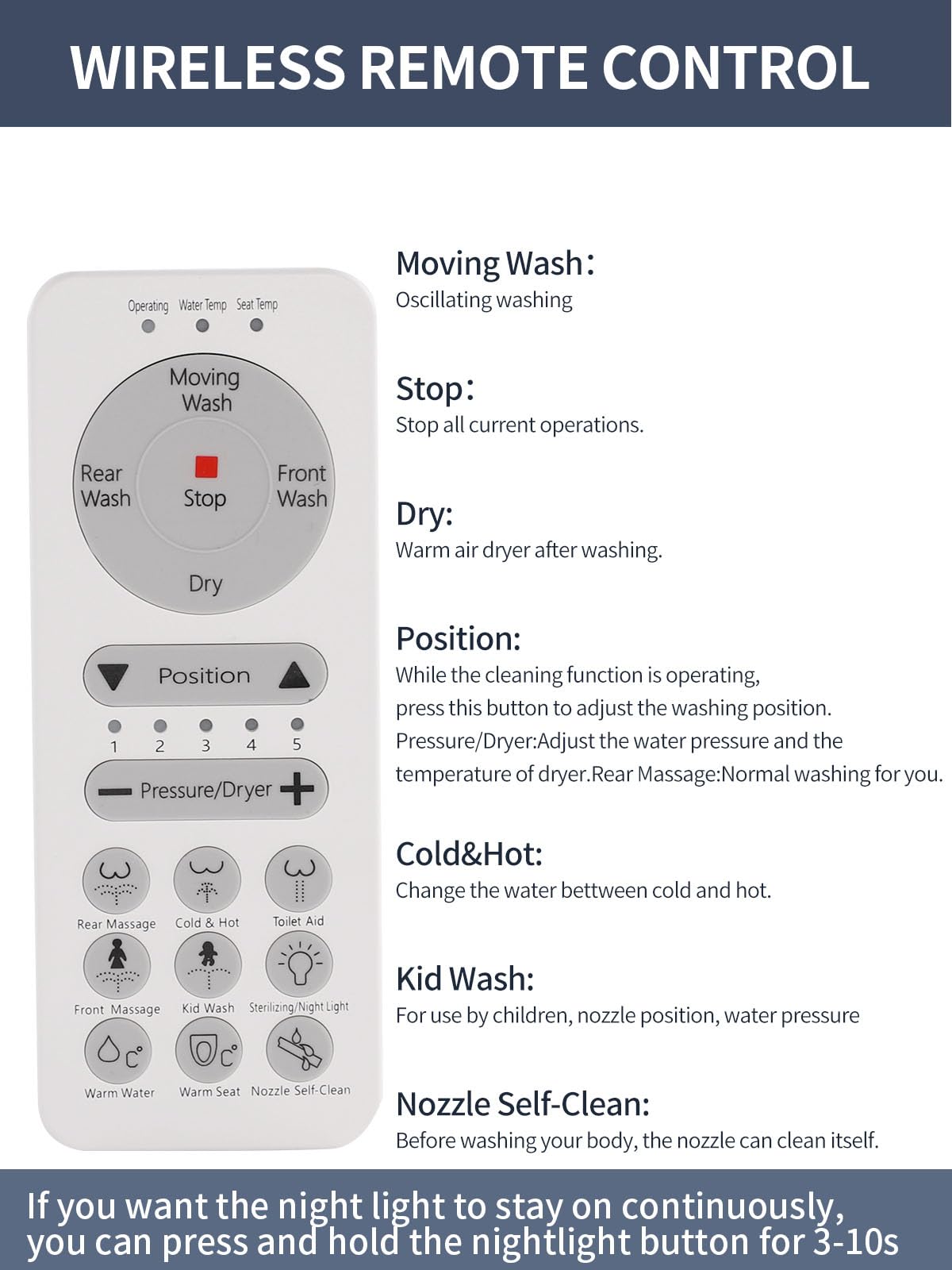 WIRELESS REMOTE CONTROL

Operating Water Temp Seat Temp

Moving Wash

Rear Wash

Stop

Front Wash

Dry

Position

1 2 3 4 5

Pressure/Dryer

Rear Massage Cold & Hot Toilet Aid

Front Massage Kid Wash Sterilizing/Night Light

Warm Water Warm Seat Nozzle Self-Clean

Moving Wash:
Oscillating washing

Stop:
Stop all current operations.

Dry:
Warm air dryer after washing.

Position:
While the cleaning function is operating, press this button to adjust the washing position. Pressure/Dryer:Adjust the water pressure and the temperature of dryer.Rear Massage:Normal washing for you.

Cold&Hot:
Change the water bettween cold and hot.

Kid Wash:
For use by children, nozzle position, water pressure

Nozzle Self-Clean:
Before washing your body, the nozzle can clean itself.

If you want the night light to stay on continuously, you can press and hold the nightlight button for 3-10s