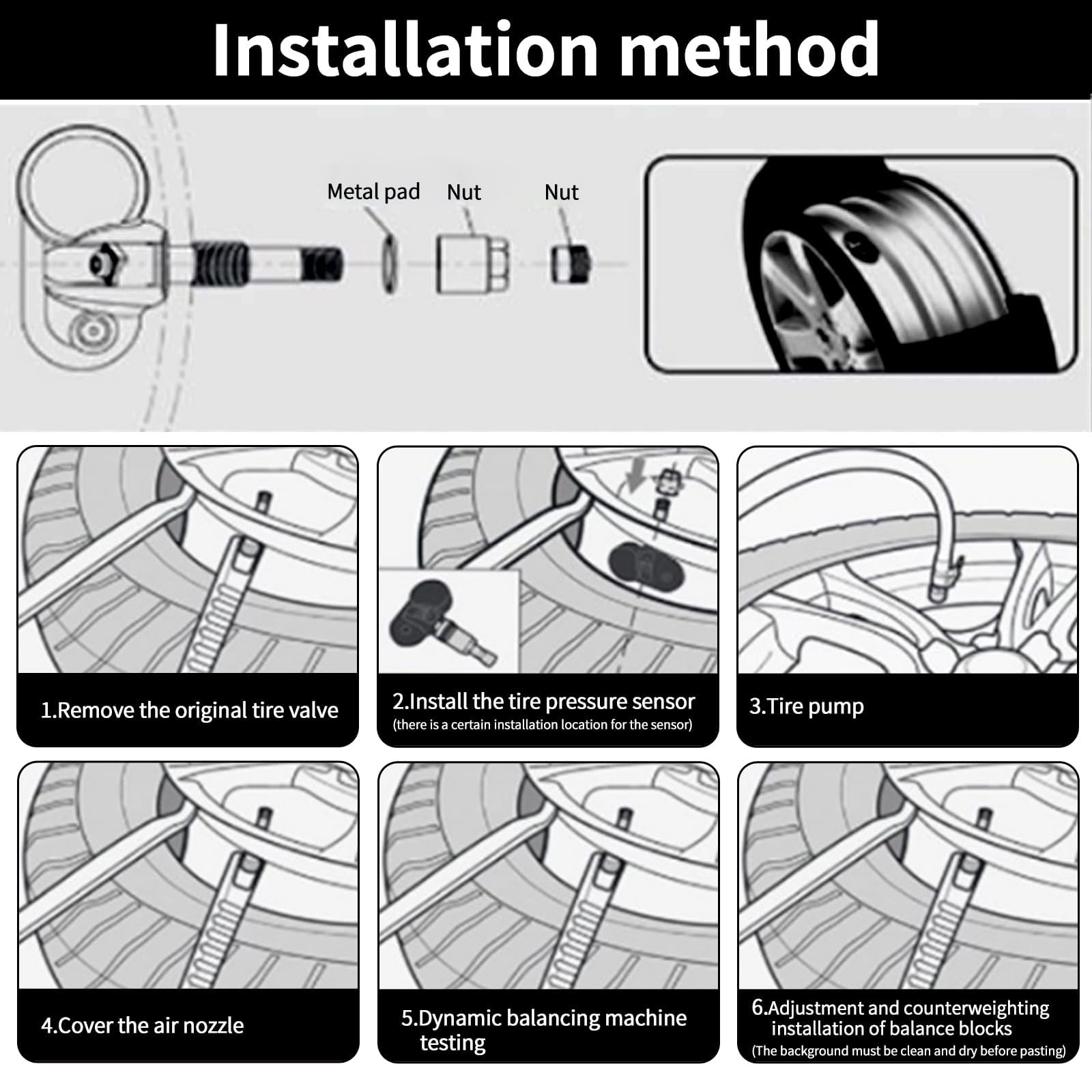 Installation method

Metal pad
Nut
Nut

1.Remove the original tire valve

2.Install the tire pressure sensor
(there is a certain installation location for the sensor)

3.Tire pump

4.Cover the air nozzle

5.Dynamic balancing machine testing

6.Adjustment and counterweighting installation of balance blocks
(The background must be clean and dry before pasting)