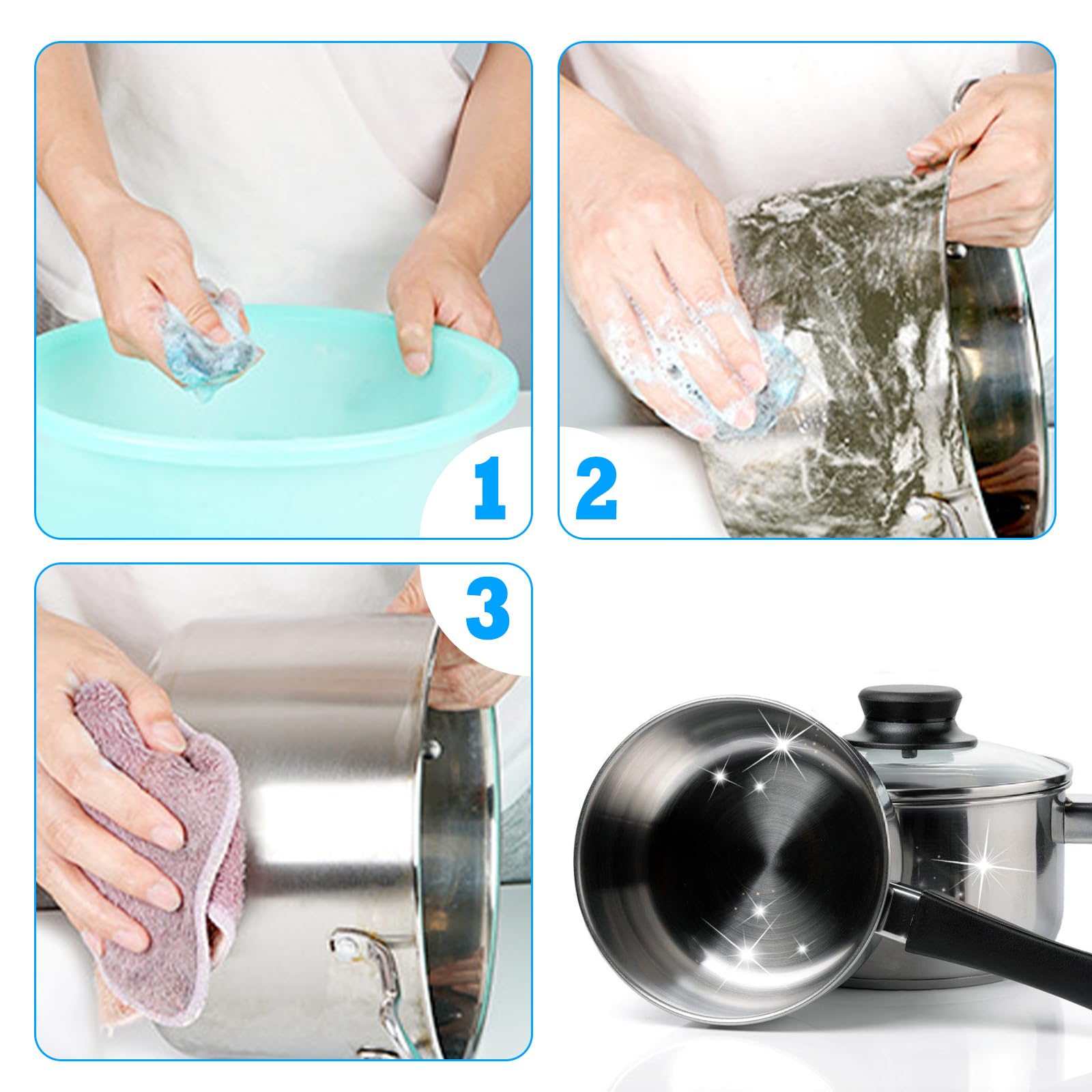 1

2

3