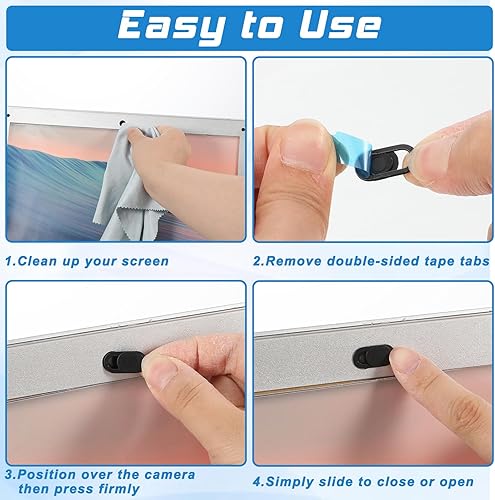 Easy to Use

1.Clean up your screen

2.Remove double-sided tape tabs

3.Position over the camera then press firmly

4.Simply slide to close or open