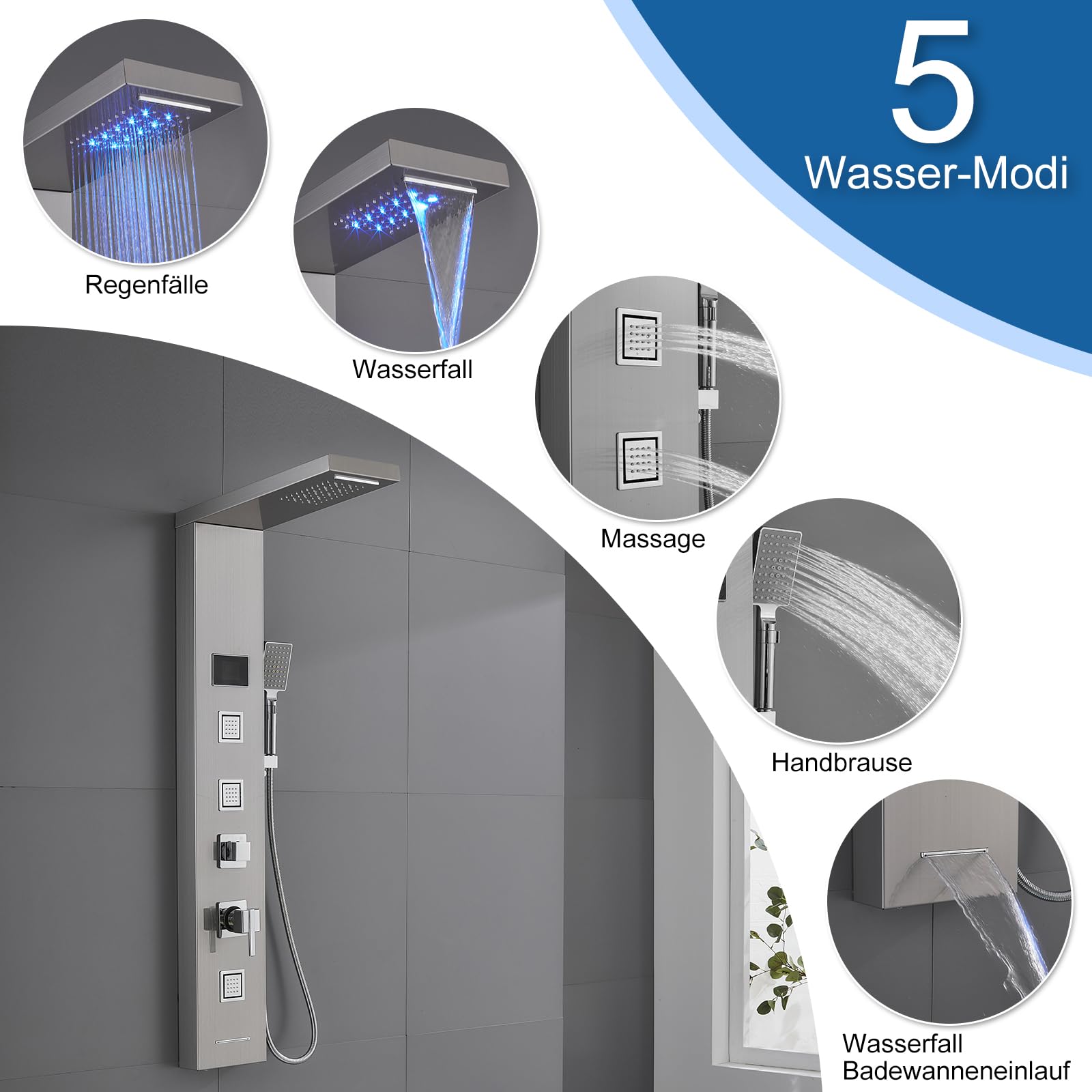 5
Wasser-Modi

Regenfälle

Wasserfall

Massage

Handbrause

Wasserfall
Badewanneneinlauf