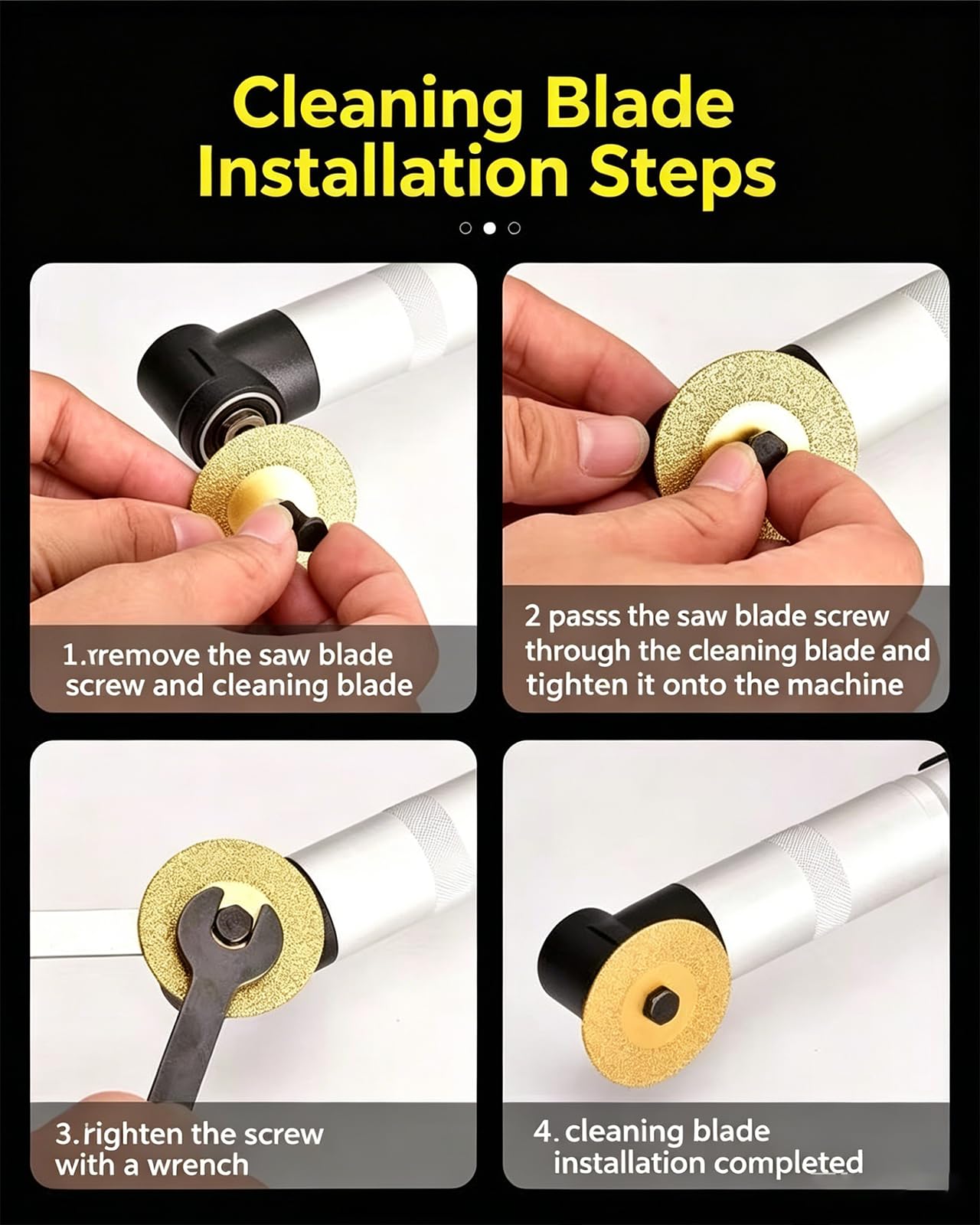 Cleaning Blade Installation Steps

1.rremove the saw blade screw and cleaning blade

2 passs the saw blade screw through the cleaning blade and tighten it onto the machine

3.righten the screw with a wrench

4. cleaning blade installation completed